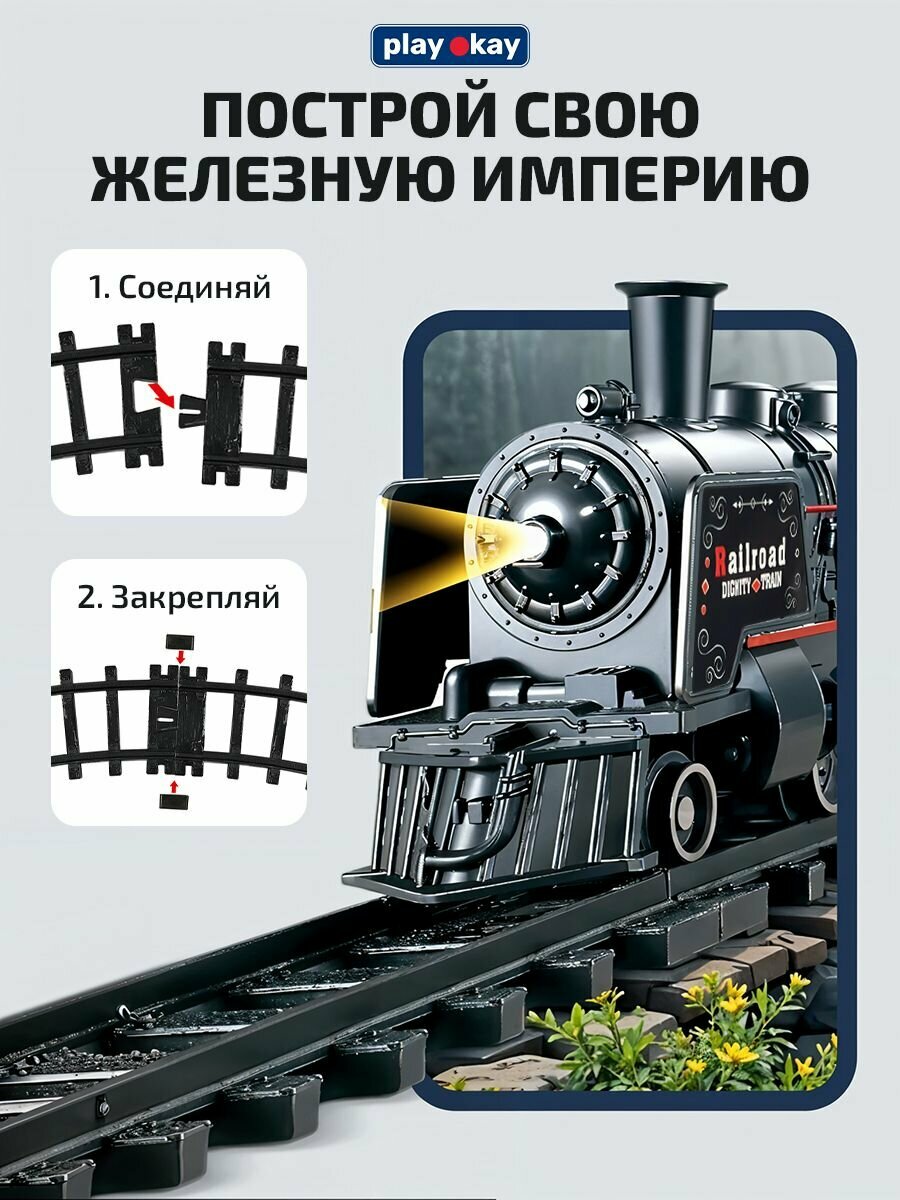 play okay

ПОСТРОЙ СВОЮ ЖЕЛЕЗНУЮ ИМПЕРИЮ

1. Соединяй

2. Закрепляй

Railroad
DIGHTY TRAIN