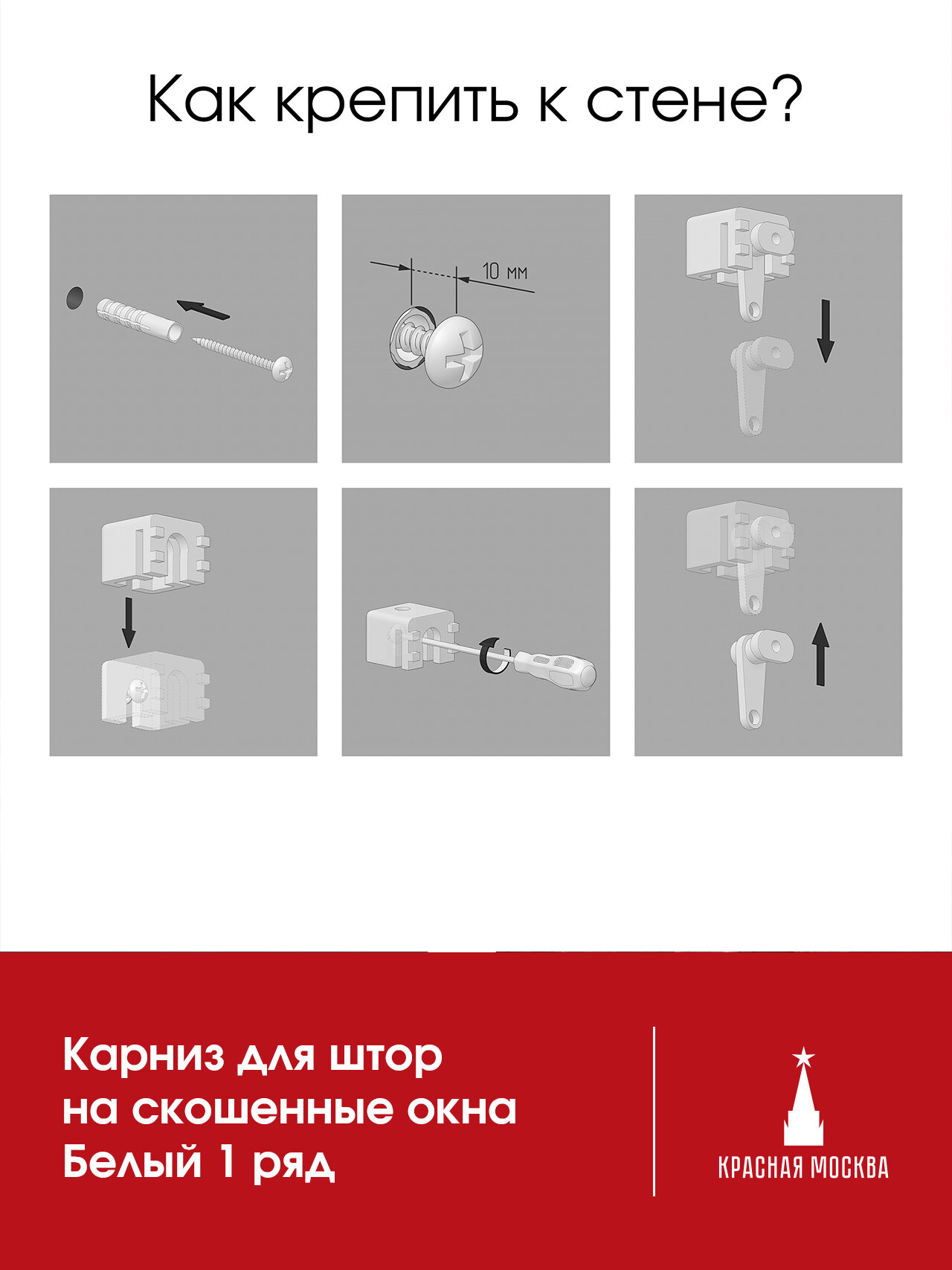 Как крепить к стене?

10 мм

Карниз для штор на скошенные окна Белый 1 ряд

КРАСНАЯ МОСКВА