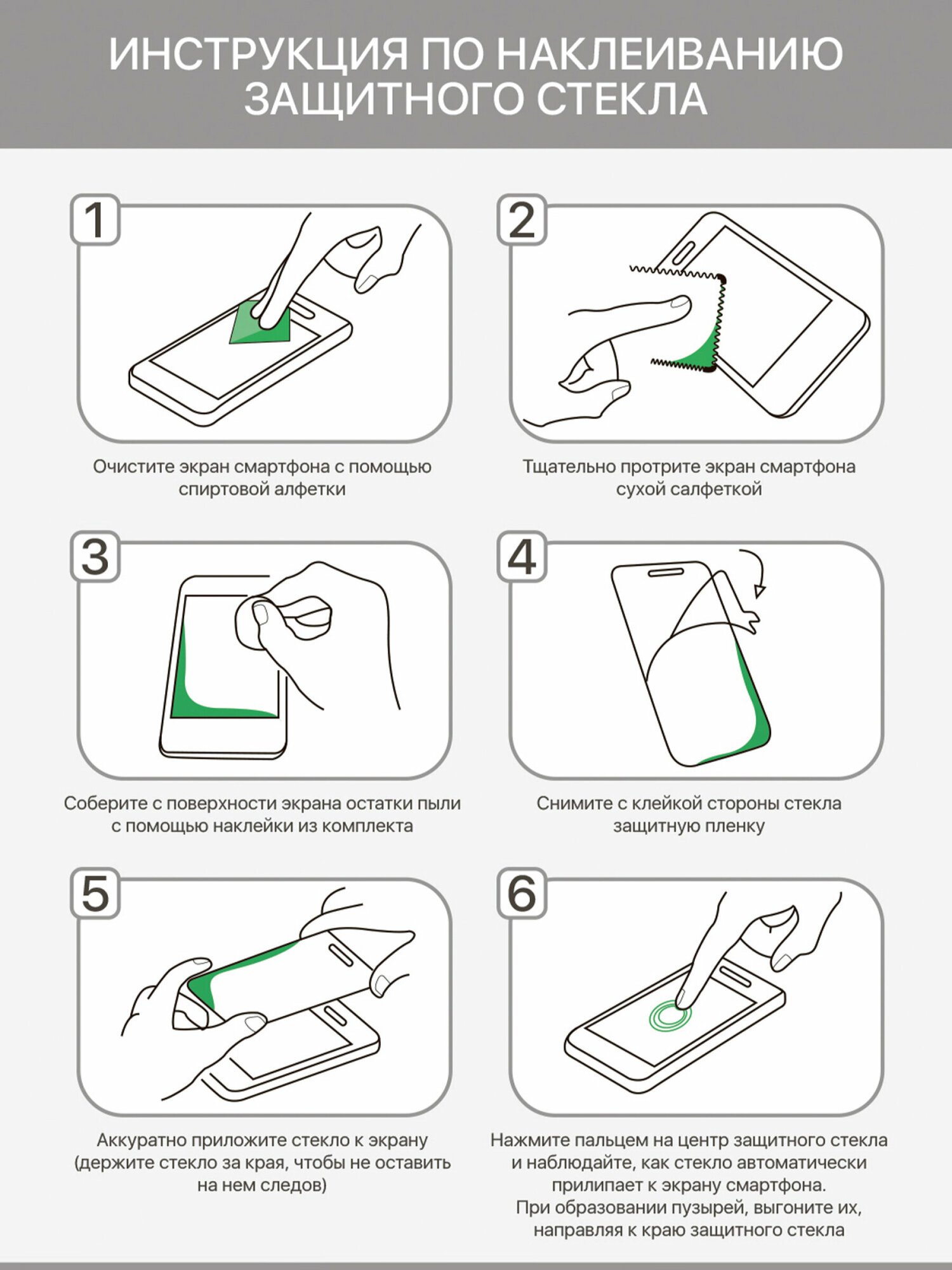 ИНСТРУКЦИЯ ПО НАКЛЕИВАНИЮ ЗАЩИТНОГО СТЕКЛА

1

Очистите экран смартфона с помощью спиртовой алфетки

2

Тщательно протрите экран смартфона сухой салфеткой

3

Соберите с поверхности экрана остатки пыли с помощью наклейки из комплекта

4

Снимите с клейкой стороны стекла защитную пленку

5

Аккуратно приложите стекло к экрану (держите стекло за края, чтобы не оставить на нем следов)

6

Нажмите пальцем на центр защитного стекла и наблюдайте, как стекло автоматически прилипает к экрану смартфона.
При образовании пузырей, выгоните их, направляя к краю защитного стекла