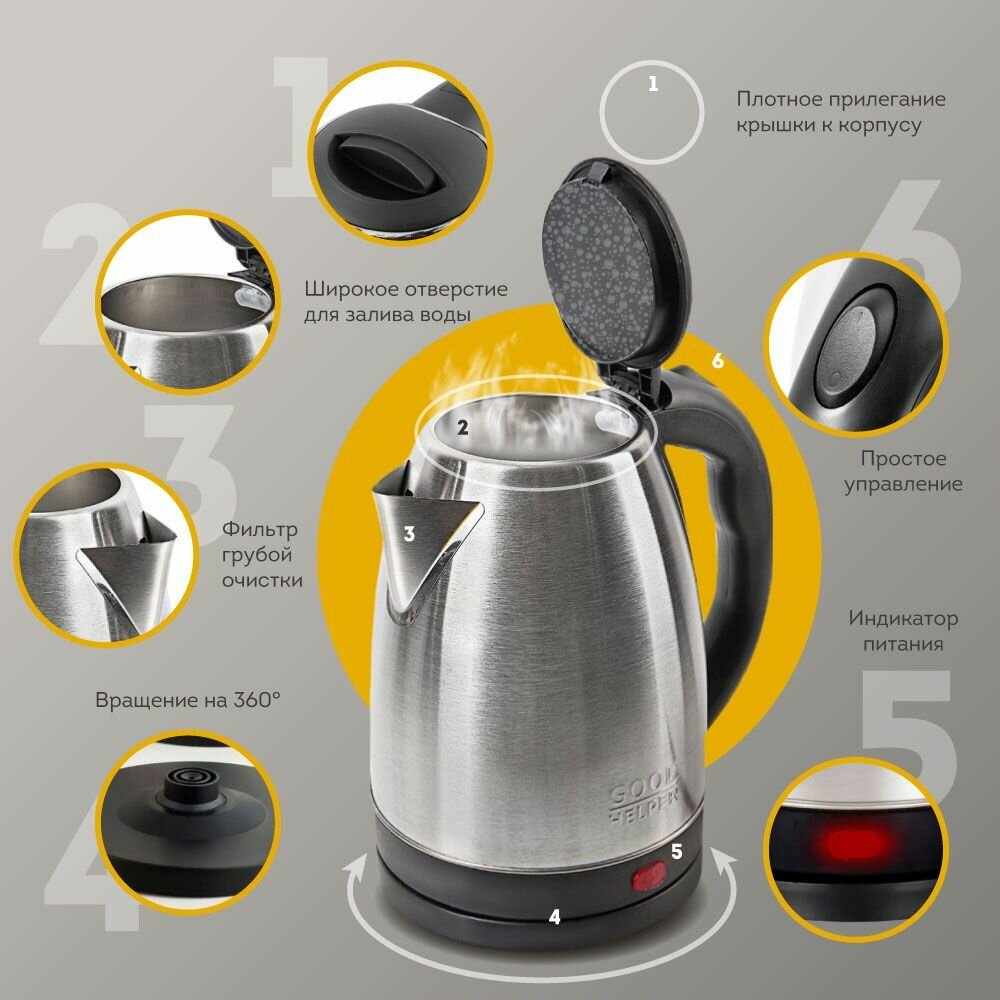 1

1

Плотное прилегание крышки к корпусу

2

Широкое отверстие для залива воды

6

6

2

Простое управление

3

3

Фильтр грубой очистки

Индикатор питания

Вращение на 360°

5

GOOD HELPER

5

4

4