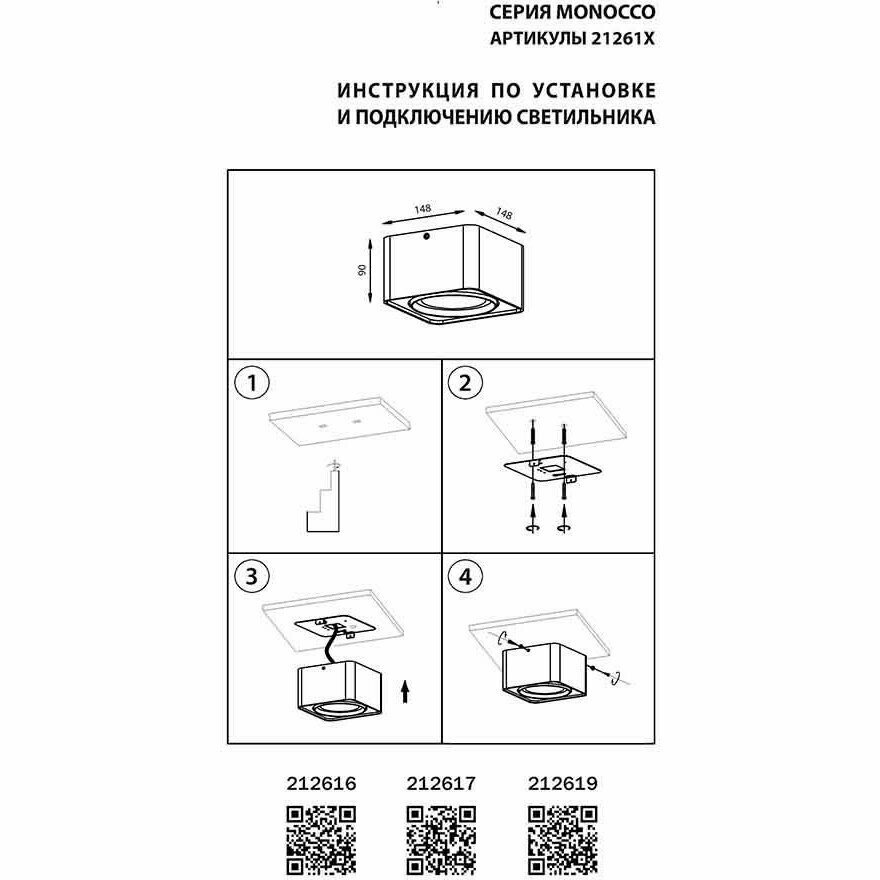 СЕРИЯ MONOCCO
АРТИКУЛЫ 21261X

ИНСТРУКЦИЯ ПО УСТАНОВКЕ И ПОДКЛЮЧЕНИЮ СВЕТИЛЬНИКА

148
148
90

1

2

3

4

212616 212617 212619