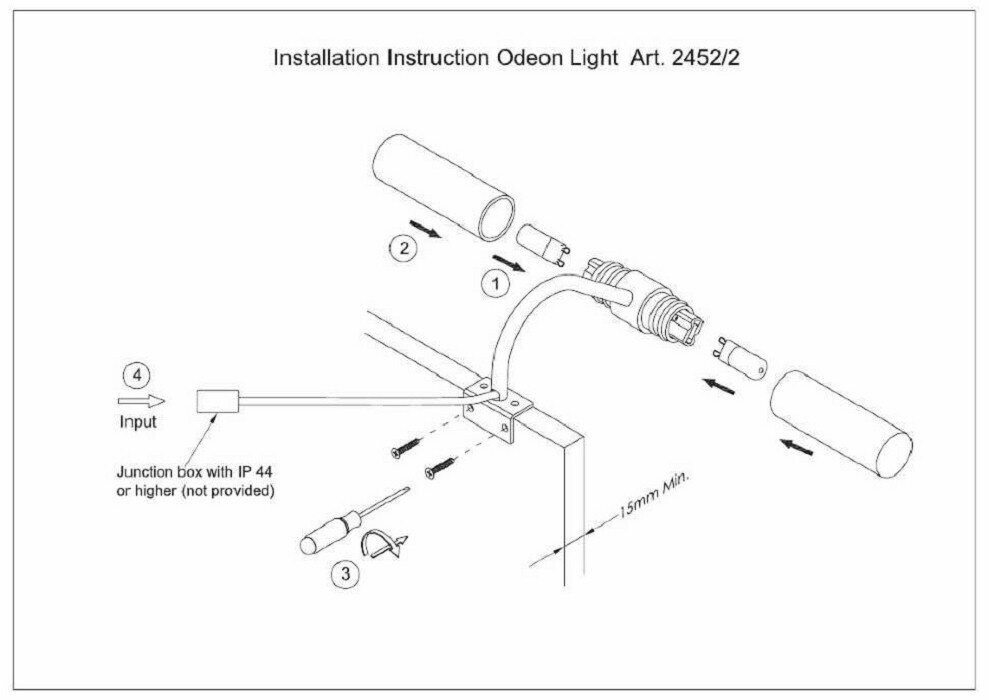 Installation Instruction Odeon Light Art. 2452/2

2

1

4

Input

Junction box with IP 44 or higher (not provided)

3

15mm Min.