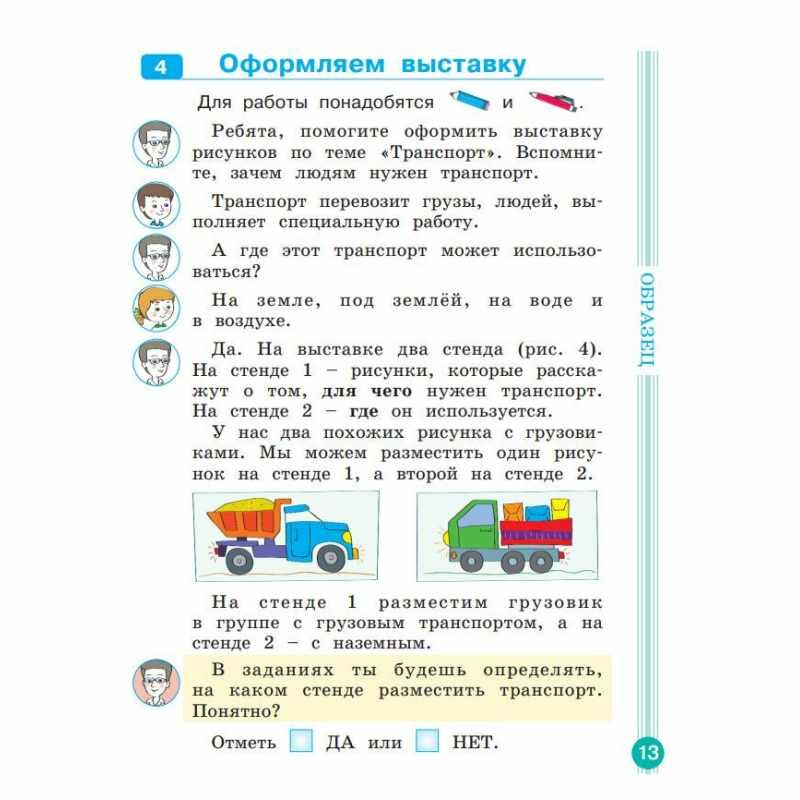 4 Оформляем выставку

Для работы понадобятся и .

Ребята, помогите оформить выставку рисунков по теме «Транспорт». Вспомните, зачем людям нужен транспорт.

Транспорт перевозит грузы, людей, выполняет специальную работу.

А где этот транспорт может использоваться?

На земле, под землёй, на воде и в воздухе.

Да. На выставке два стенда (рис. 4). На стенде 1 – рисунки, которые расскажут о том, для чего нужен транспорт. На стенде 2 – где он используется.

У нас два похожих рисунка с грузовиками. Мы можем разместить один рисунок на стенде 1, а второй на стенде 2.

На стенде 1 разместим грузовик в группе с грузовым транспортом, а на стенде 2 – с наземным.

В заданиях ты будешь определять, на каком стенде разместить транспорт. Понятно?

Отметь ДА или НЕТ.

ОБРАЗЕЦ

13