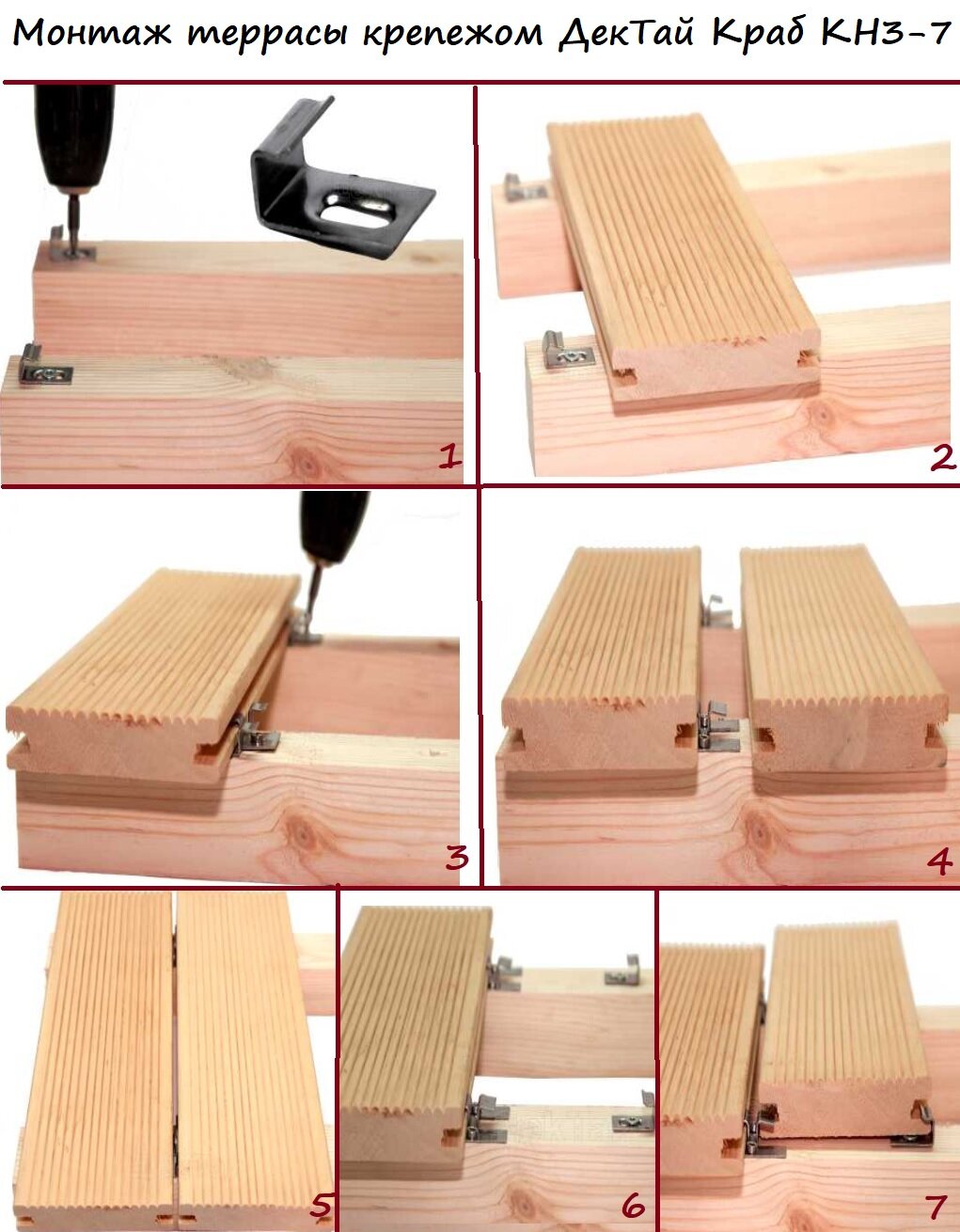 Монтаж террасы крепежом ДекТай Краб КН3-7

1

2

3

4

5

6

7