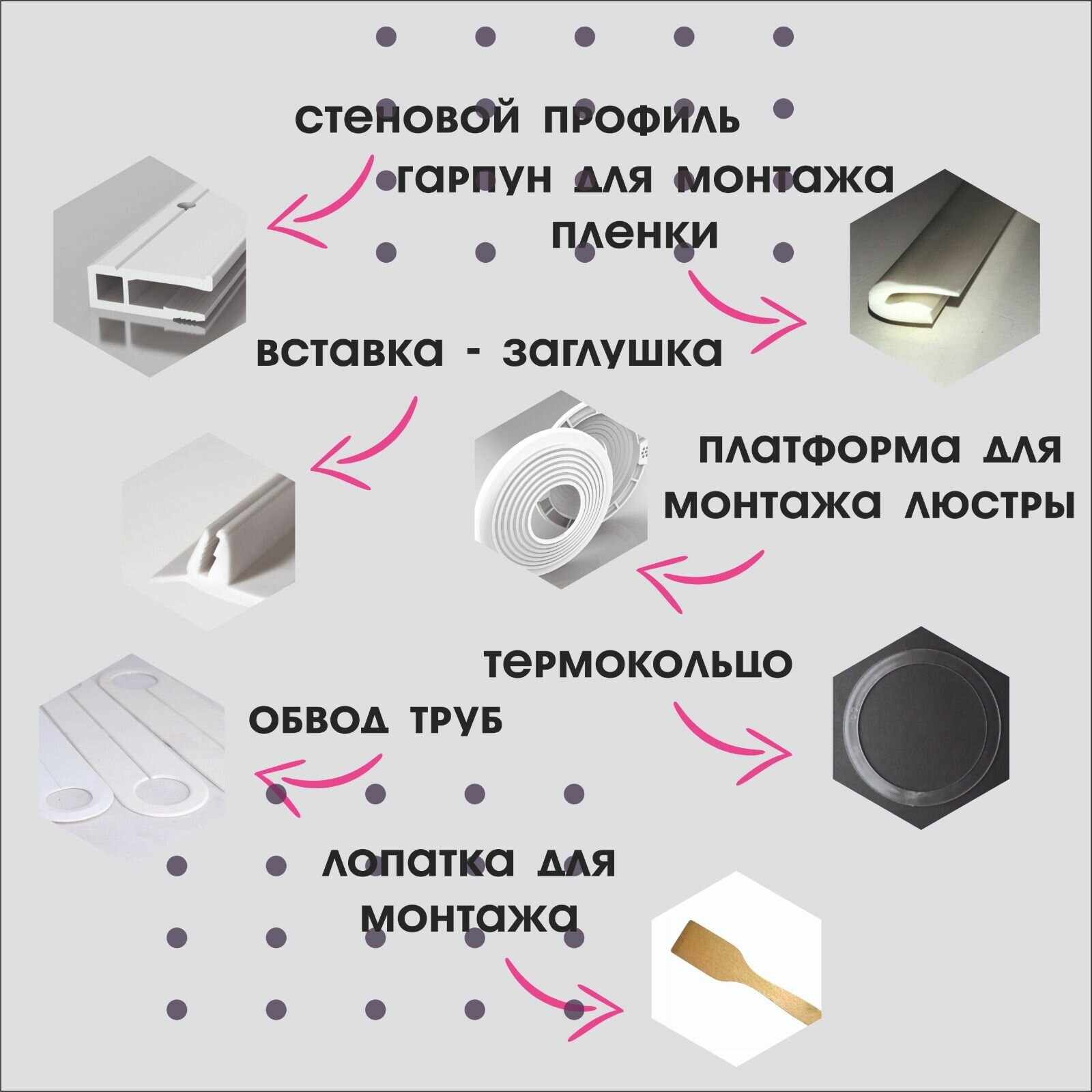 стеновой профиль

гарпун для монтажа пленки

вставка - заглушка

платформа для монтажа люстры

термокольцо

обвод труб

лопатка для монтажа