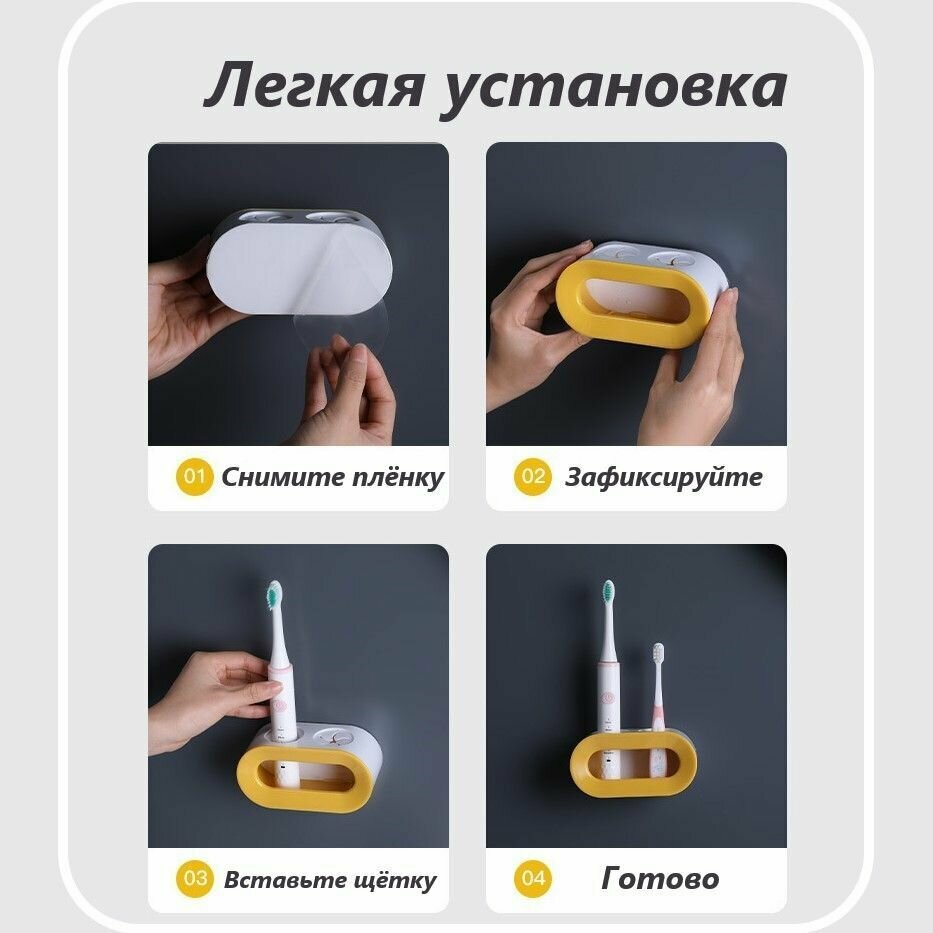 Легкая установка

01 Снимите плёнку

02 Зафиксируйте

03 Вставьте щётку

04 Готово