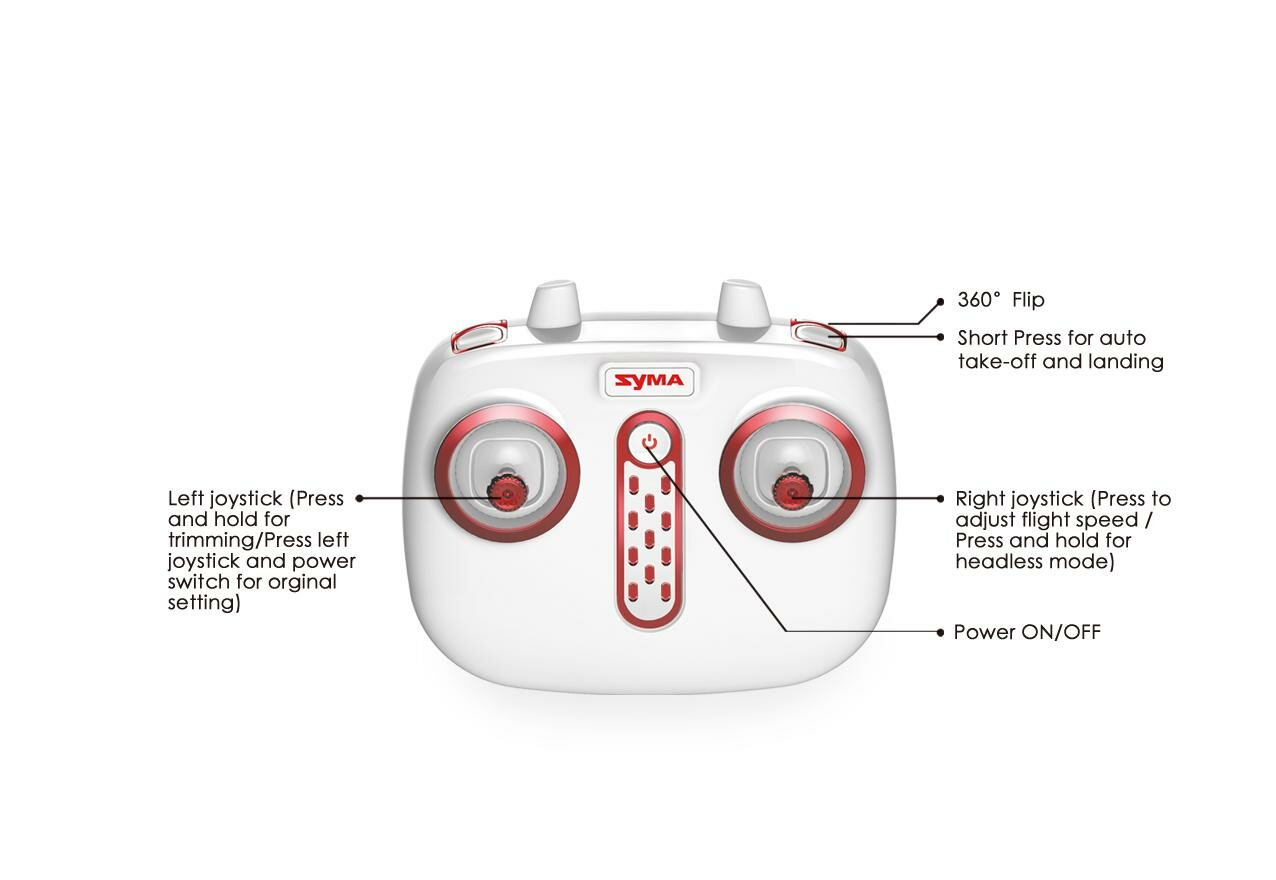 360° Flip

Short Press for auto take-off and landing

SYMA

Left joystick (Press and hold for trimming/Press left joystick and power switch for orginal setting)

Right joystick (Press to adjust flight speed / Press and hold for headless mode)

Power ON/OFF