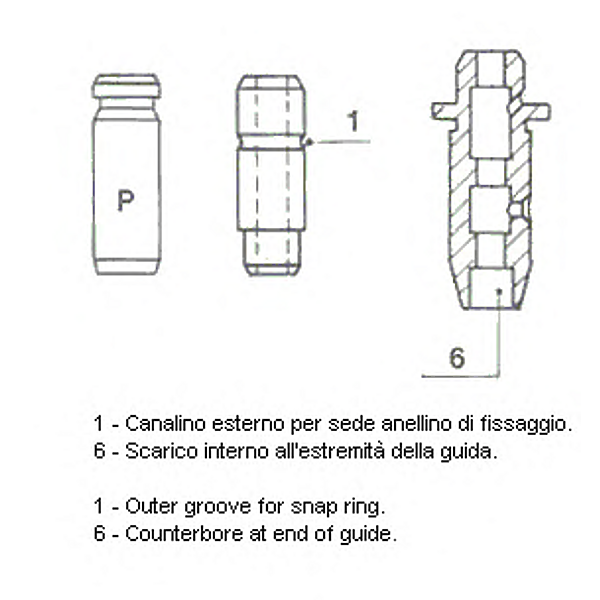 P

1

6

1 - Canalino esterno per sede anellino di fissaggio.
6 - Scarico interno all'estremità della guida.

1 - Outer groove for snap ring.
6 - Counterbore at end of guide.