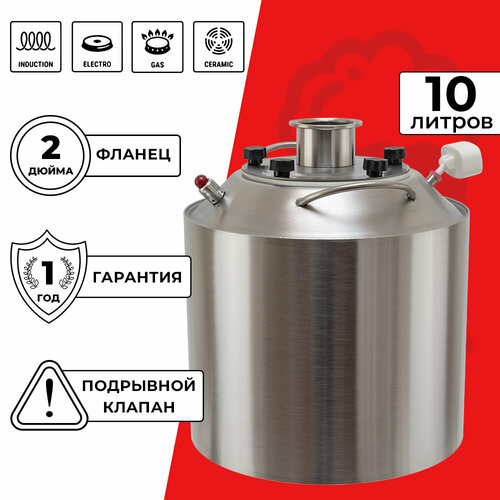 INDUCTION

ELECTRO

GAS

CERAMIC

10
ЛИТРОВ

2
ДЮЙМА

ФЛАНЕЦ

1
ГОД

ГАРАНТИЯ

!

ПОДРЫВНОЙ КЛАПАН