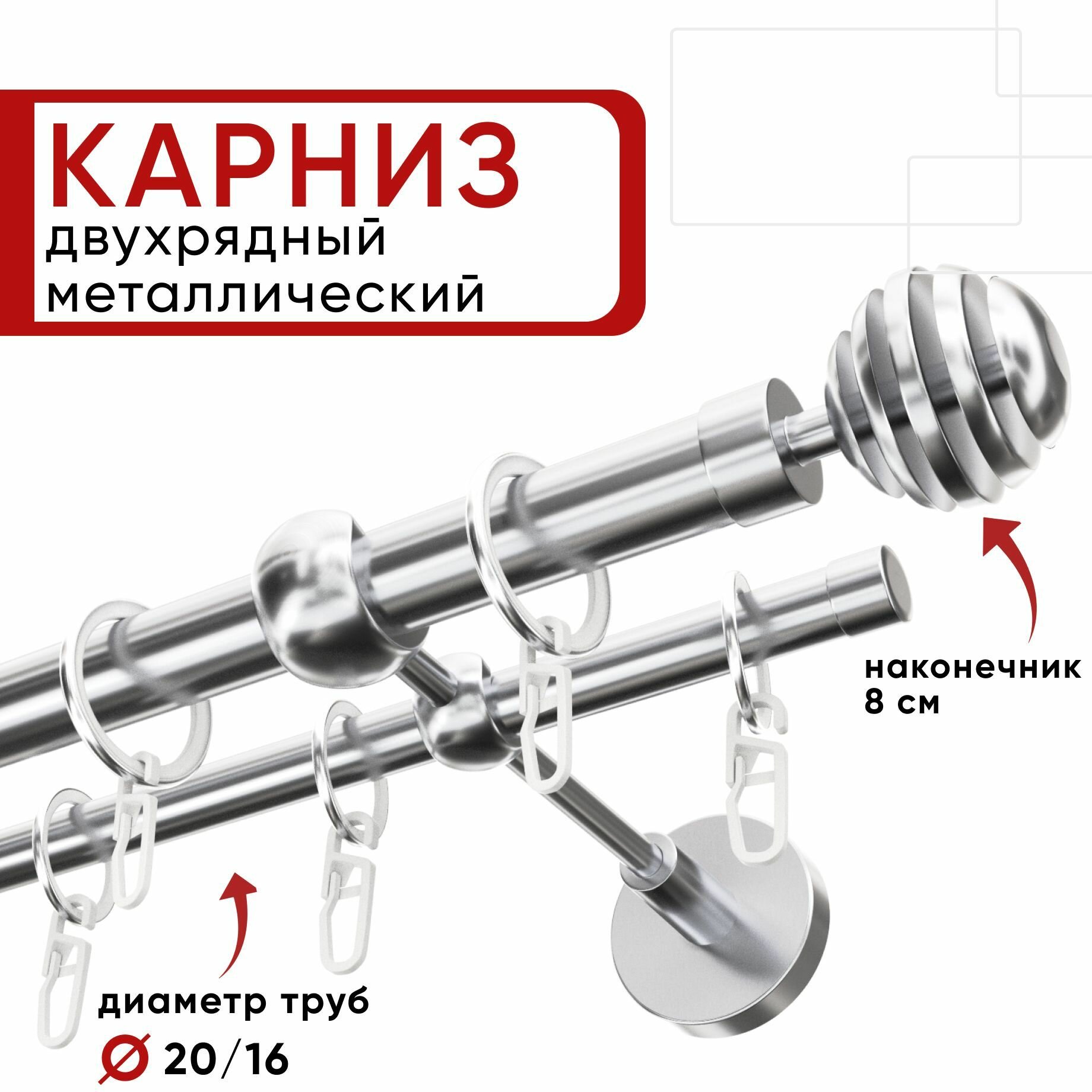 КАРНИЗ
двухрядный
металлический

наконечник
8 см

диаметр труб
Ø 20/16