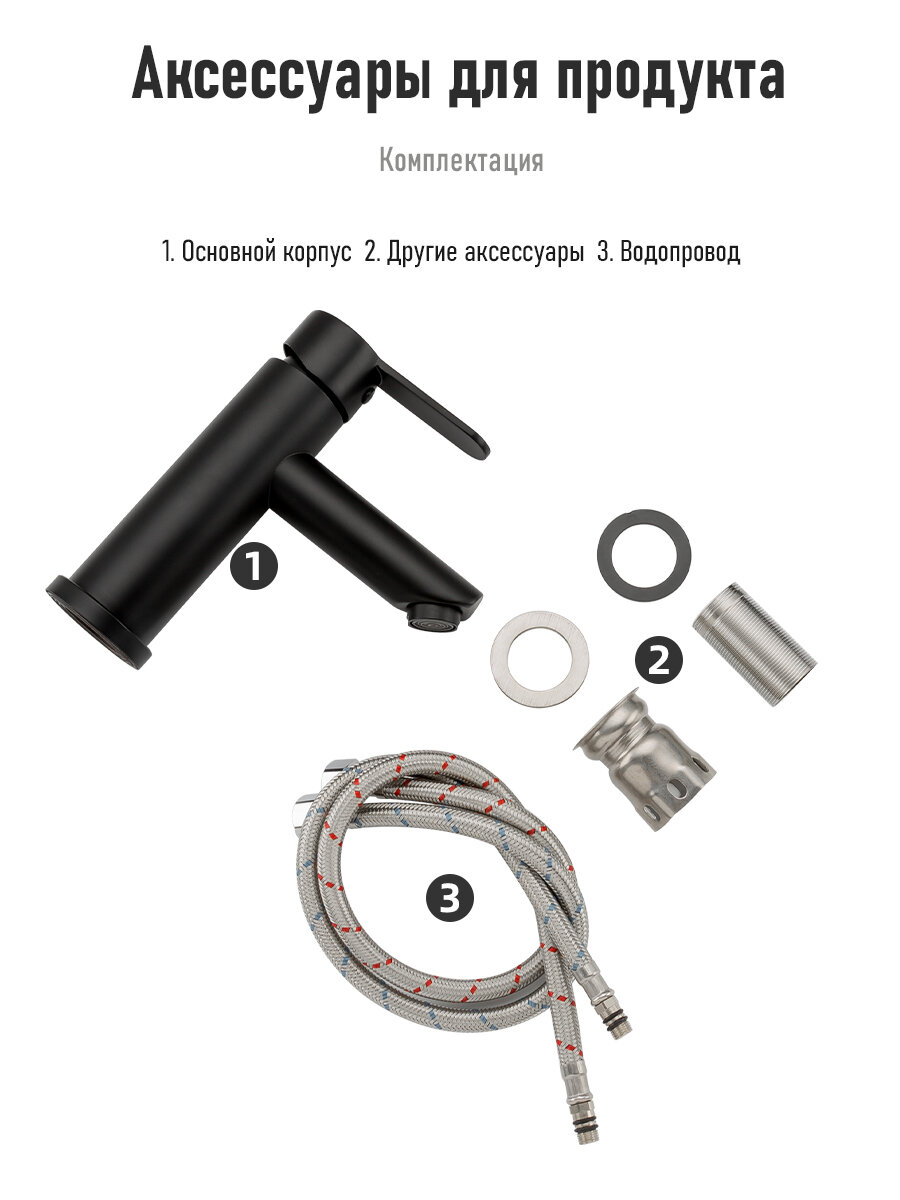 Аксессуары для продукта

Комплектация

1. Основной корпус 2. Другие аксессуары 3. Водопровод

1

2

3