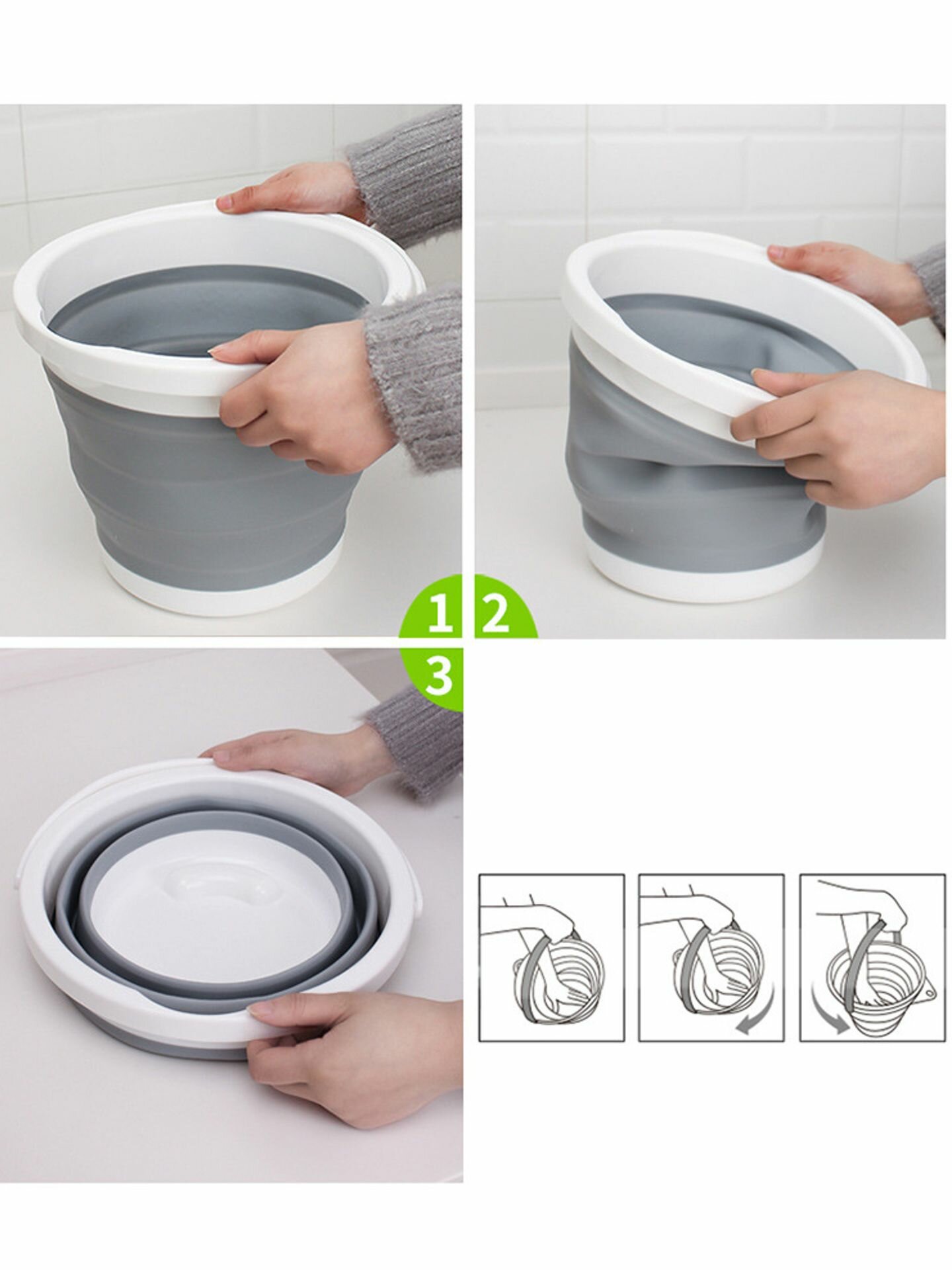 1
2
3