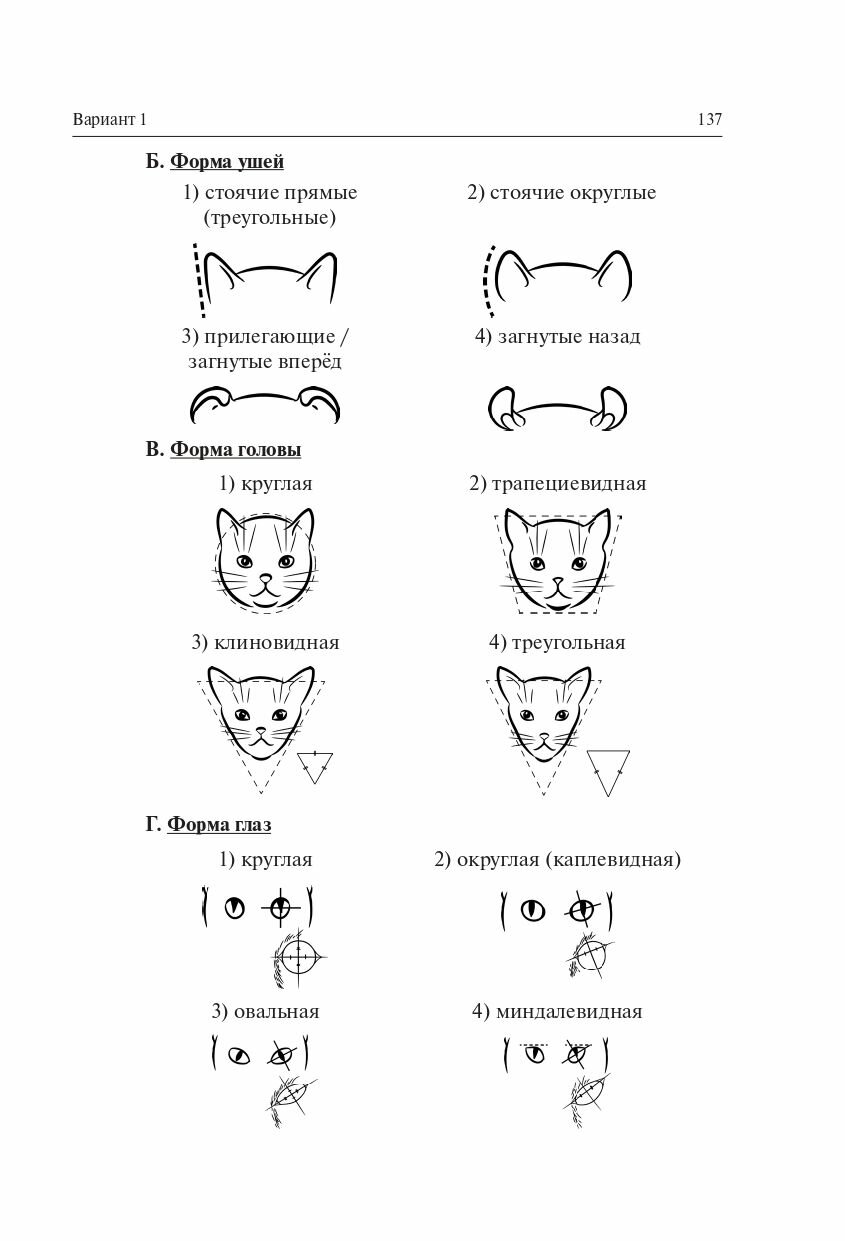 Вариант 1

137

Б. Форма ушей

1) стоячие прямые (треугольные)

2) стоячие округлые

3) прилегающие / загнутые вперёд

4) загнутые назад

В. Форма головы

1) круглая

2) трапециевидная

3) клиновидная

4) треугольная

Г. Форма глаз

1) круглая

2) округлая (каплевидная)

3) овальная

4) миндалевидная