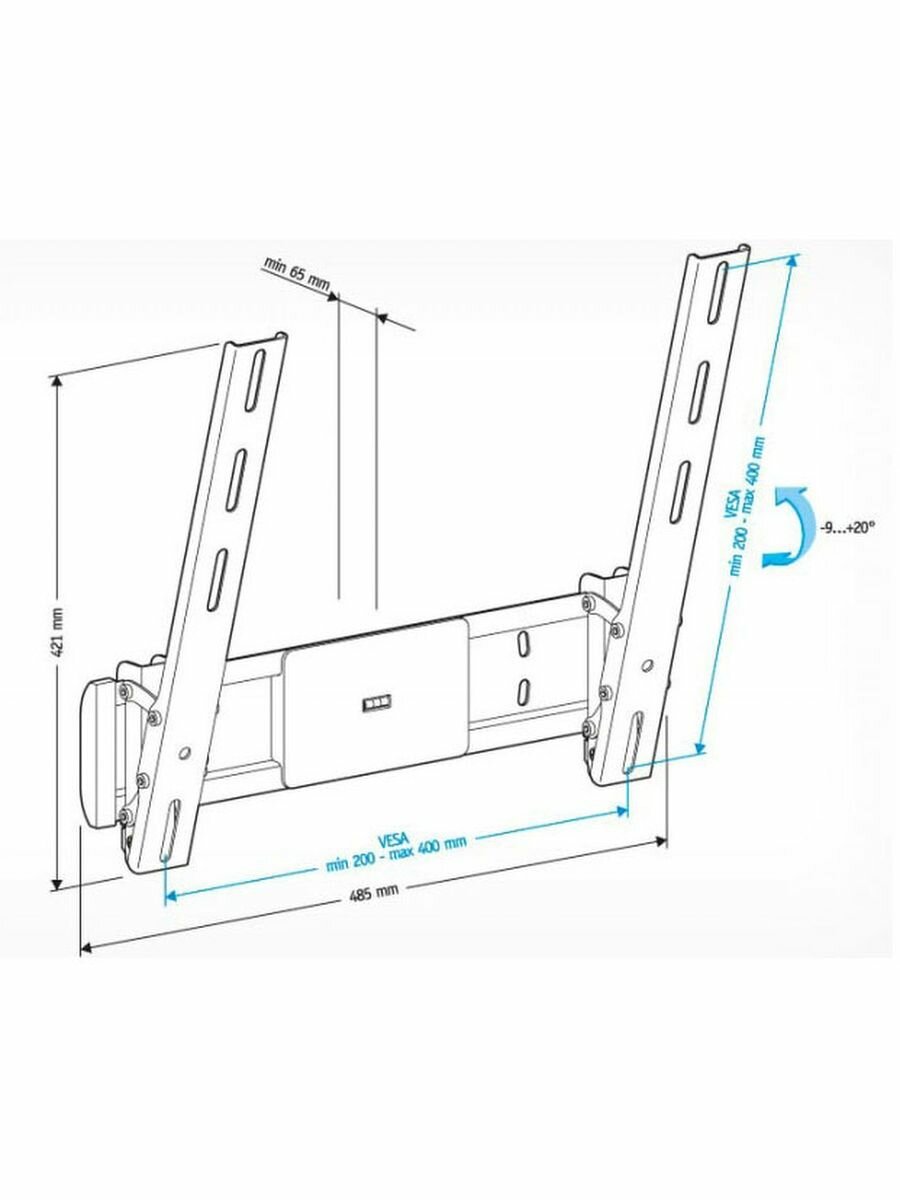 min 65 mm

421 mm

VESA
min 200 - max 400 mm

-9...+20°

VESA
min 200 - max 400 mm

485 mm