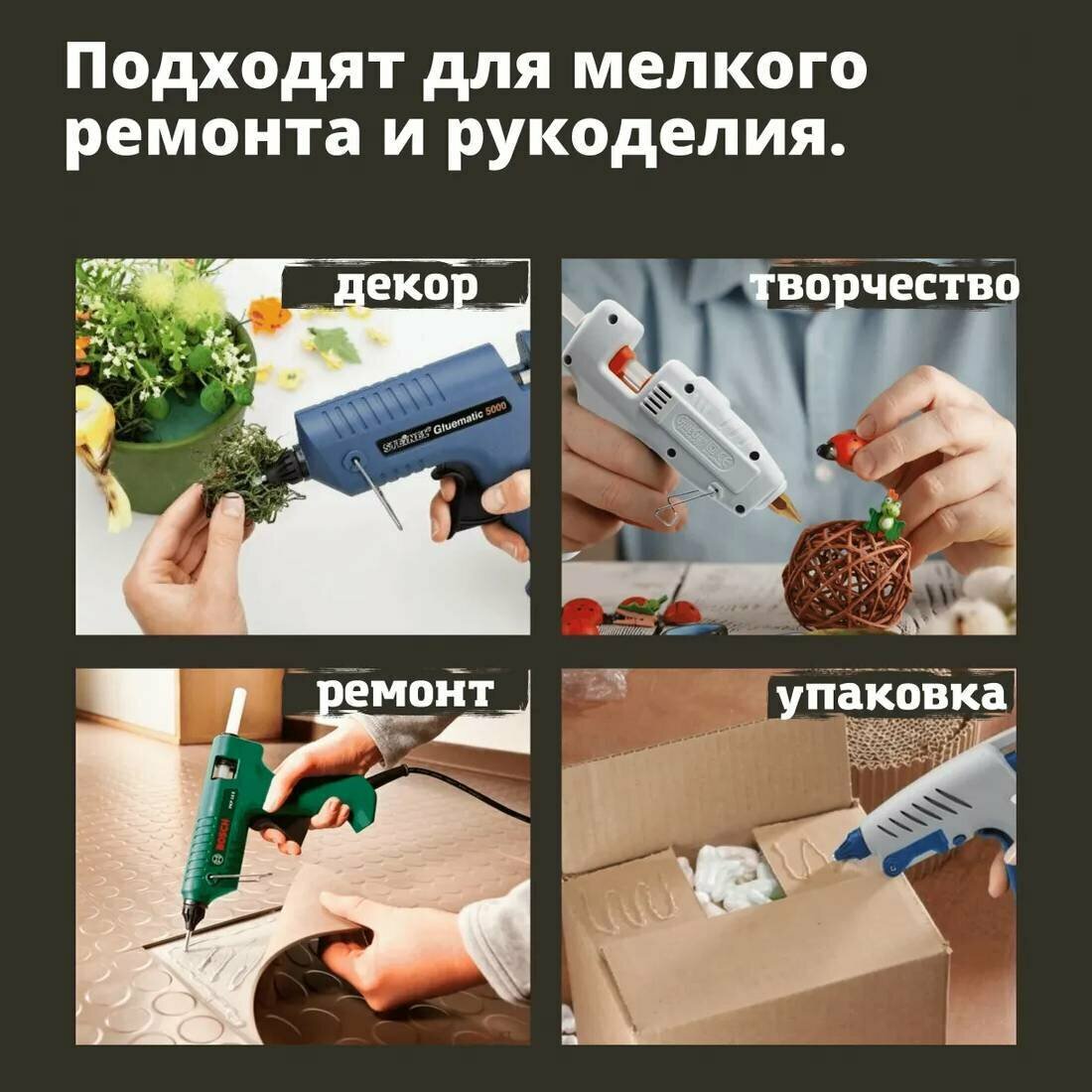 Подходят для мелкого ремонта и рукоделия.

декор

STEINEL Gluematic 5000

творчество

ремонт

BOSCH

упаковка