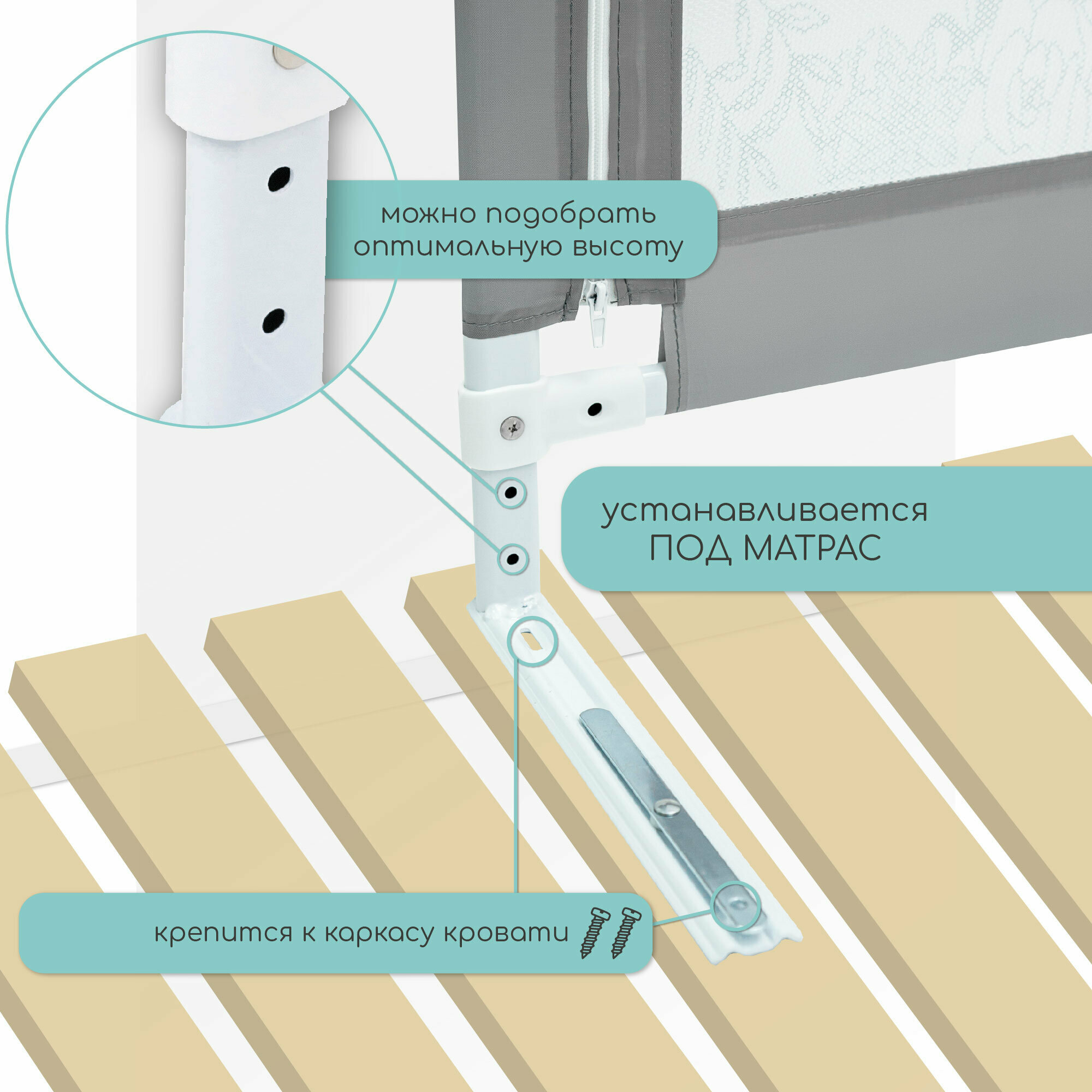 можно подобрать оптимальную высоту

устанавливается ПОД МАТРАС

крепится к каркасу кровати