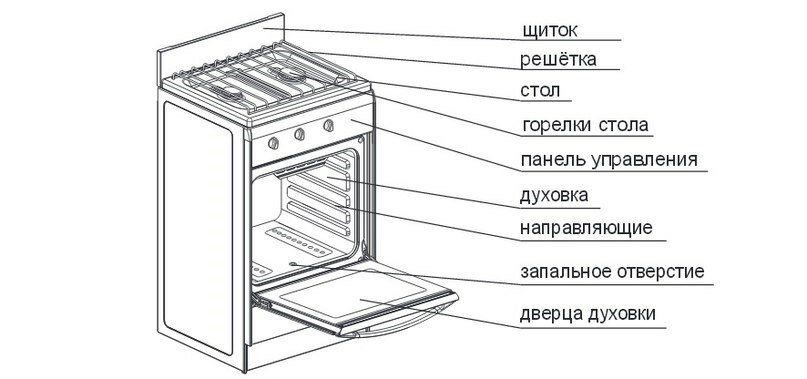 щиток
решётка
стол
горелки стола
панель управления
духовка
направляющие
запальное отверстие
дверца духовки