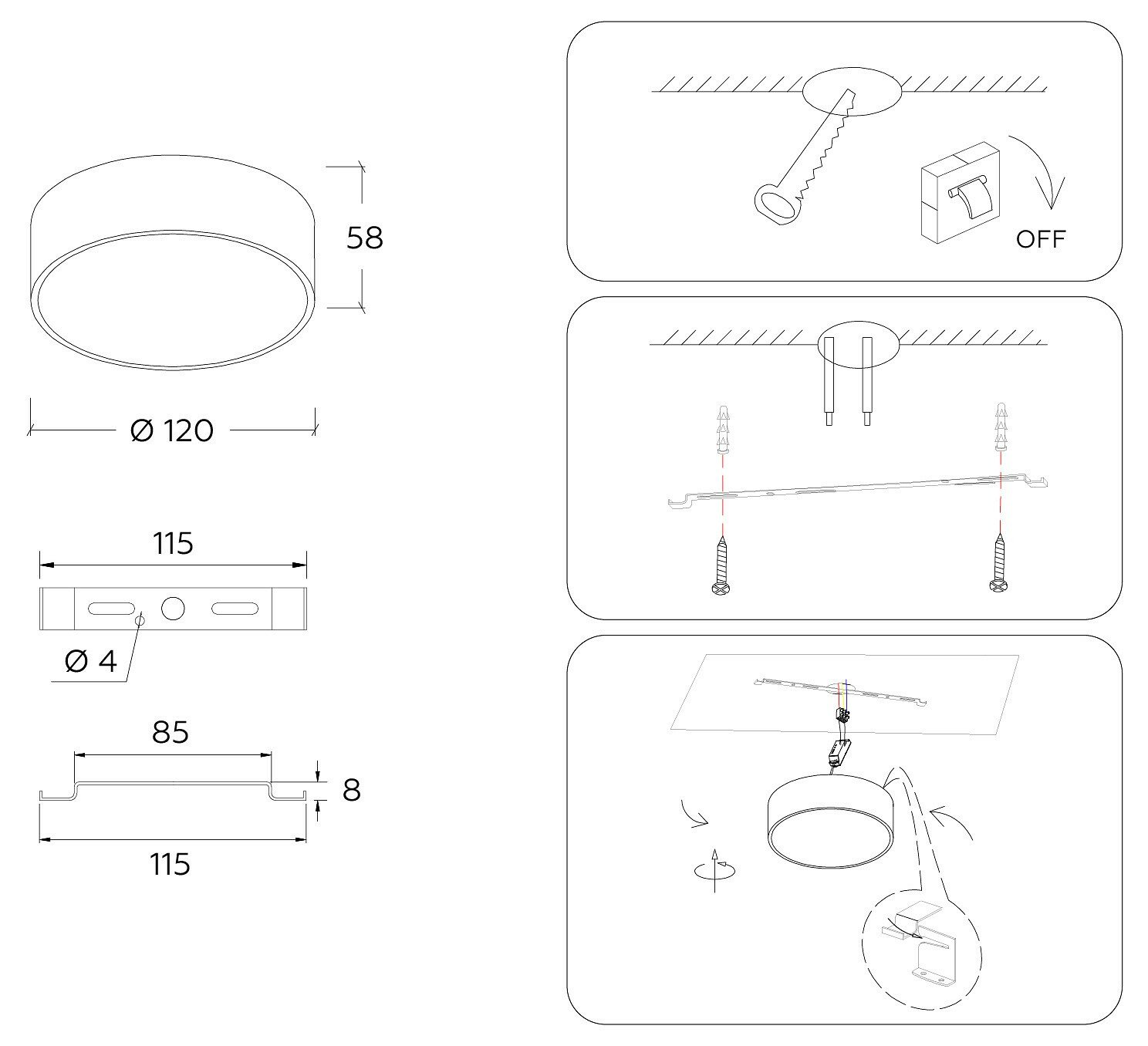 58

Ø 120

115

Ø 4

85

8

115

OFF