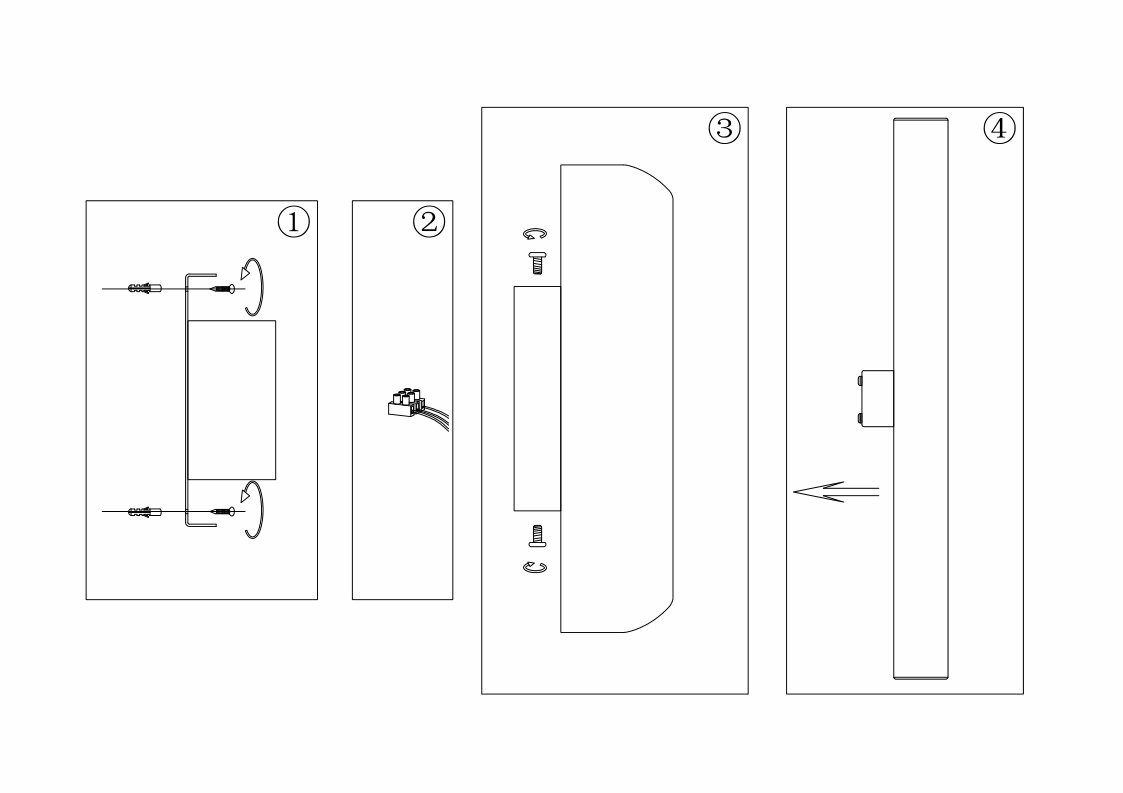 ①

②

③

④