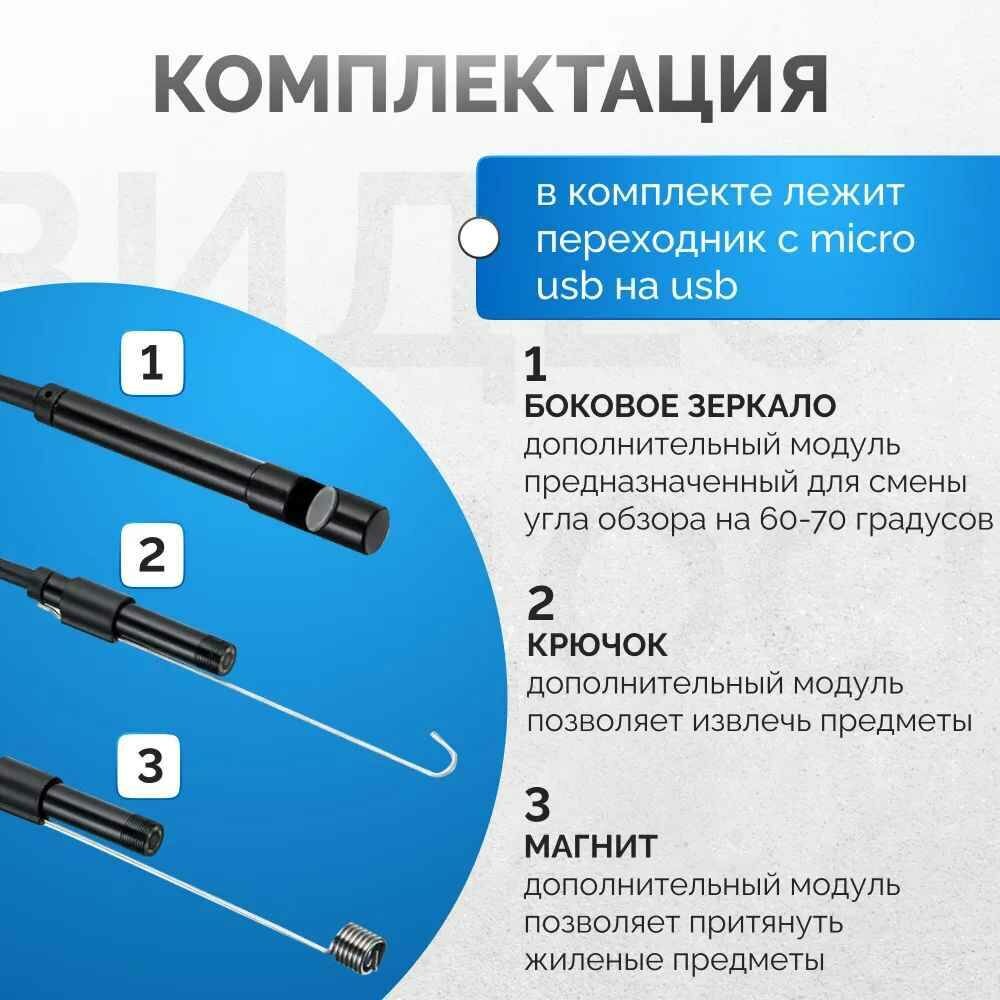 КОМПЛЕКТАЦИЯ

в комплекте лежит переходник с micro usb на usb

1

2

3

1
БОКОВОЕ ЗЕРКАЛО
дополнительный модуль предназначенный для смены угла обзора на 60-70 градусов

2
КРЮЧОК
дополнительный модуль позволяет извлечь предметы

3
МАГНИТ
дополнительный модуль позволяет притянуть жиленые предметы