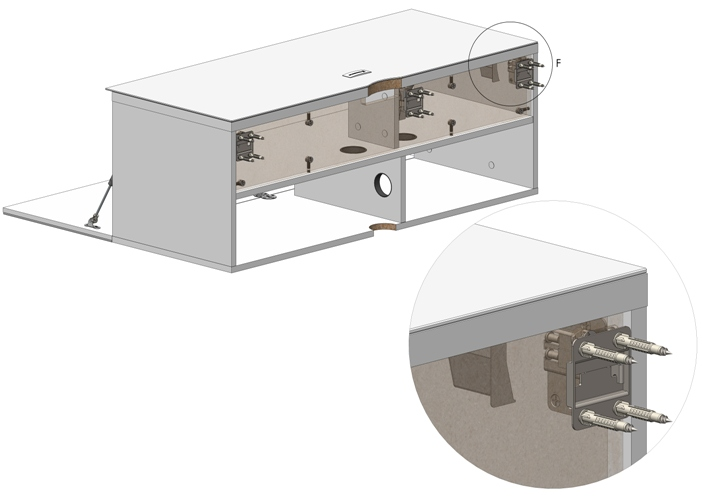 F