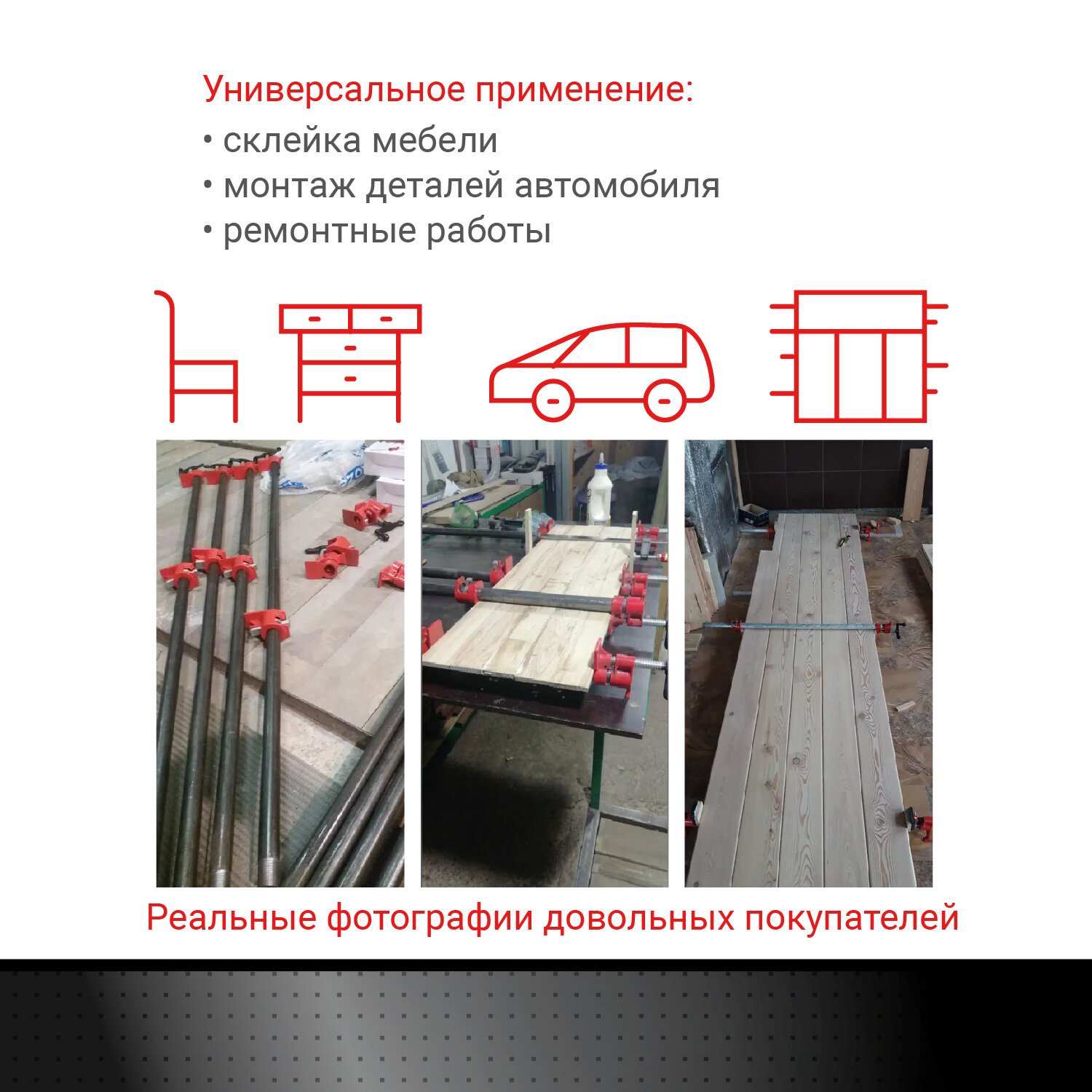 Универсальное применение:
• склейка мебели
• монтаж деталей автомобиля
• ремонтные работы

Реальные фотографии довольных покупателей