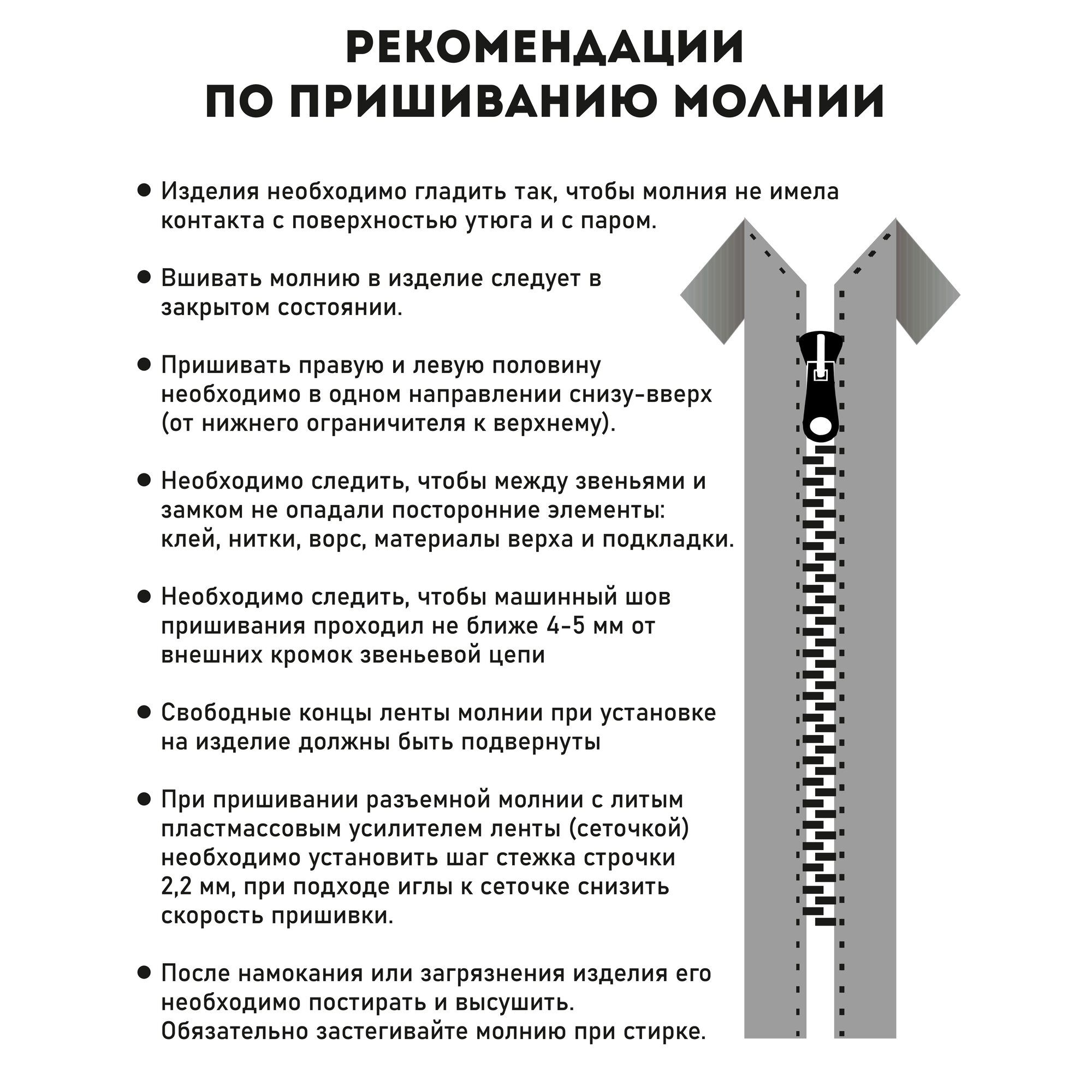 РЕКОМЕНДАЦИИ
ПО ПРИШИВАНИЮ МОЛНИИ

● Изделия необходимо гладить так, чтобы молния не имела контакта с поверхностью утюга и с паром.

● Вшивать молнию в изделие следует в закрытом состоянии.

● Пришивать правую и левую половину необходимо в одном направлении снизу-вверх (от нижнего ограничителя к верхнему).

● Необходимо следить, чтобы между звеньями и замком не опадали посторонние элементы: клей, нитки, ворс, материалы верха и подкладки.

● Необходимо следить, чтобы машинный шов пришивания проходил не ближе 4-5 мм от внешних кромок звеньевой цепи

● Свободные концы ленты молнии при установке на изделие должны быть подвернуты

● При пришивании разъемной молнии с литым пластмассовым усилителем ленты (сеточкой) необходимо установить шаг стежка строчки 2,2 мм, при подходе иглы к сеточке снизить скорость пришивки.

● После намокания или загрязнения изделия его необходимо постирать и высушить. Обязательно застегивайте молнию при стирке.