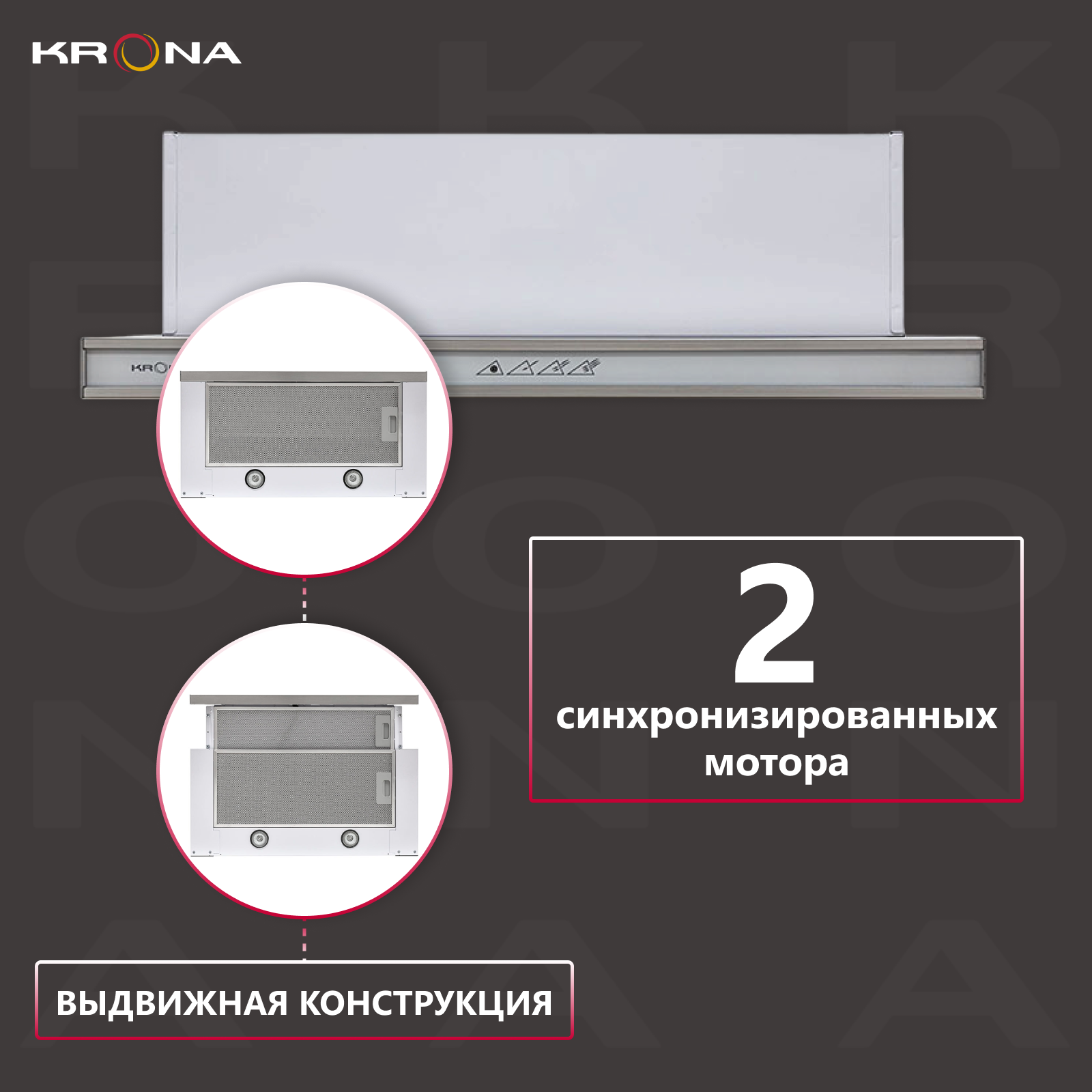 KRONA

KRO

2
синхронизированных мотора

ВЫДВИЖНАЯ КОНСТРУКЦИЯ