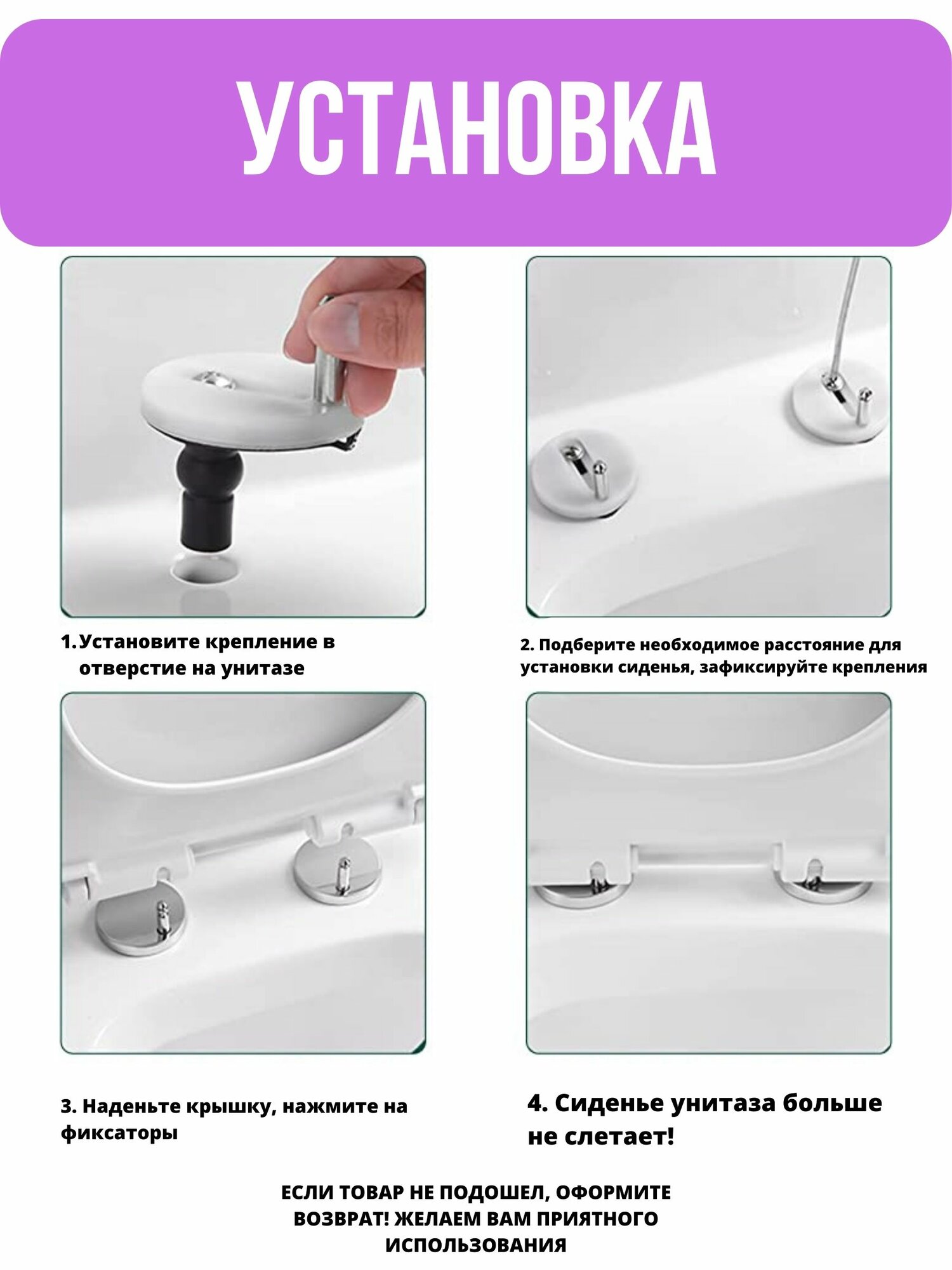 УСТАНОВКА

1. Установите крепление в отверстие на унитазе

2. Подберите необходимое расстояние для установки сиденья, зафиксируйте крепления

3. Наденьте крышку, нажмите на фиксаторы

4. Сиденье унитаза больше не слетает!

ЕСЛИ ТОВАР НЕ ПОДОШЕЛ, ОФОРМИТЕ ВОЗВРАТ! ЖЕЛАЕМ ВАМ ПРИЯТНОГО ИСПОЛЬЗОВАНИЯ