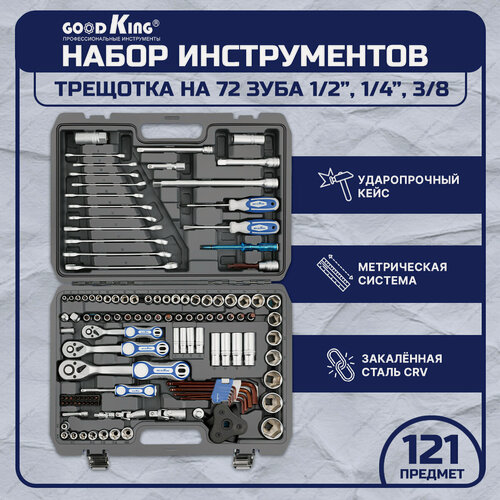 GOOD KING®
ПРОФЕССИОНАЛЬНЫЕ ИНСТРУМЕНТЫ

НАБОР ИНСТРУМЕНТОВ

ТРЕЩОТКА НА 72 ЗУБА 1/2", 1/4", 3/8

УДАРОПРОЧНЫЙ КЕЙС

МЕТРИЧЕСКАЯ СИСТЕМА

ЗАКАЛЁННАЯ СТАЛЬ CRV

121
ПРЕДМЕТ