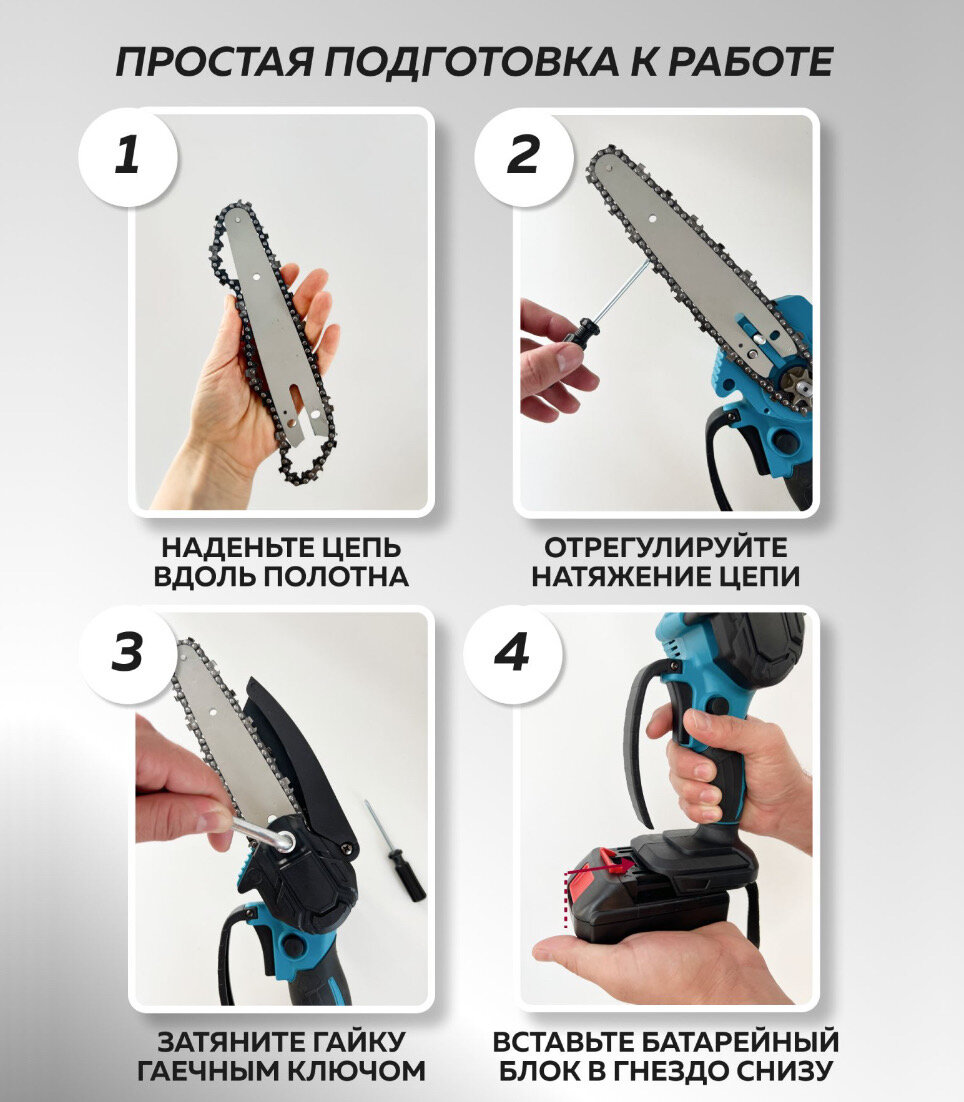 ПРОСТАЯ ПОДГОТОВКА К РАБОТЕ

1

НАДЕНЬТЕ ЦЕПЬ ВДОЛЬ ПОЛОТНА

2

ОТРЕГУЛИРУЙТЕ НАТЯЖЕНИЕ ЦЕПИ

3

ЗАТЯНИТЕ ГАЙКУ ГАЕЧНЫМ КЛЮЧОМ

4

ВСТАВЬТЕ БАТАРЕЙНЫЙ БЛОК В ГНЕЗДО СНИЗУ