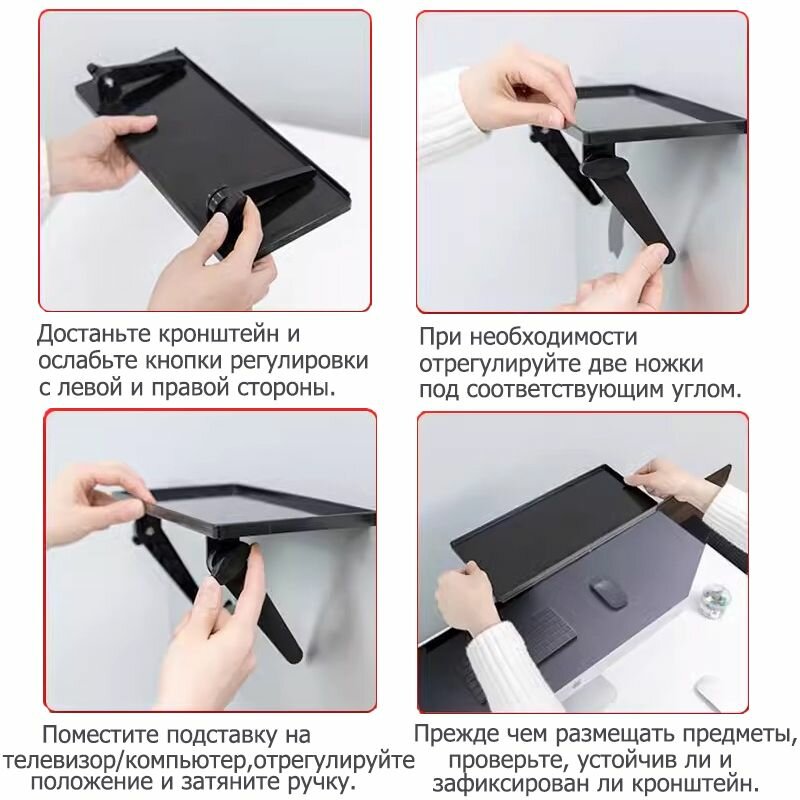 Достаньте кронштейн и ослабьте кнопки регулировки с левой и правой стороны.

При необходимости отрегулируйте две ножки под соответствующим углом.

Поместите подставку на телевизор/компьютер,отрегулируйте положение и затяните ручку.

Прежде чем размещать предметы, проверьте, устойчив ли и зафиксирован ли кронштейн.