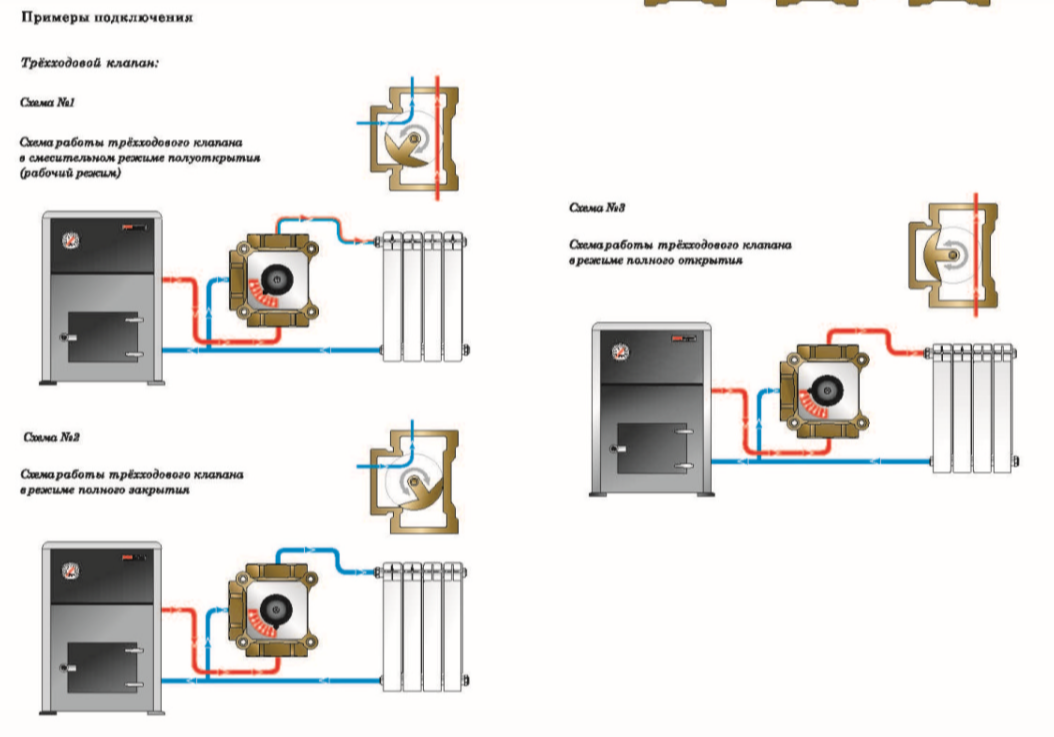 Примеры подключения

Трёхходовой клапан:

Схема №1

Схема работы трёхходового клапана в смесительном режиме полуоткрытия (рабочий режим)

Схема №2

Схема работы трёхходового клапана в режиме полного закрытия

Схема №3

Схема работы трёхходового клапана в режиме полного открытия