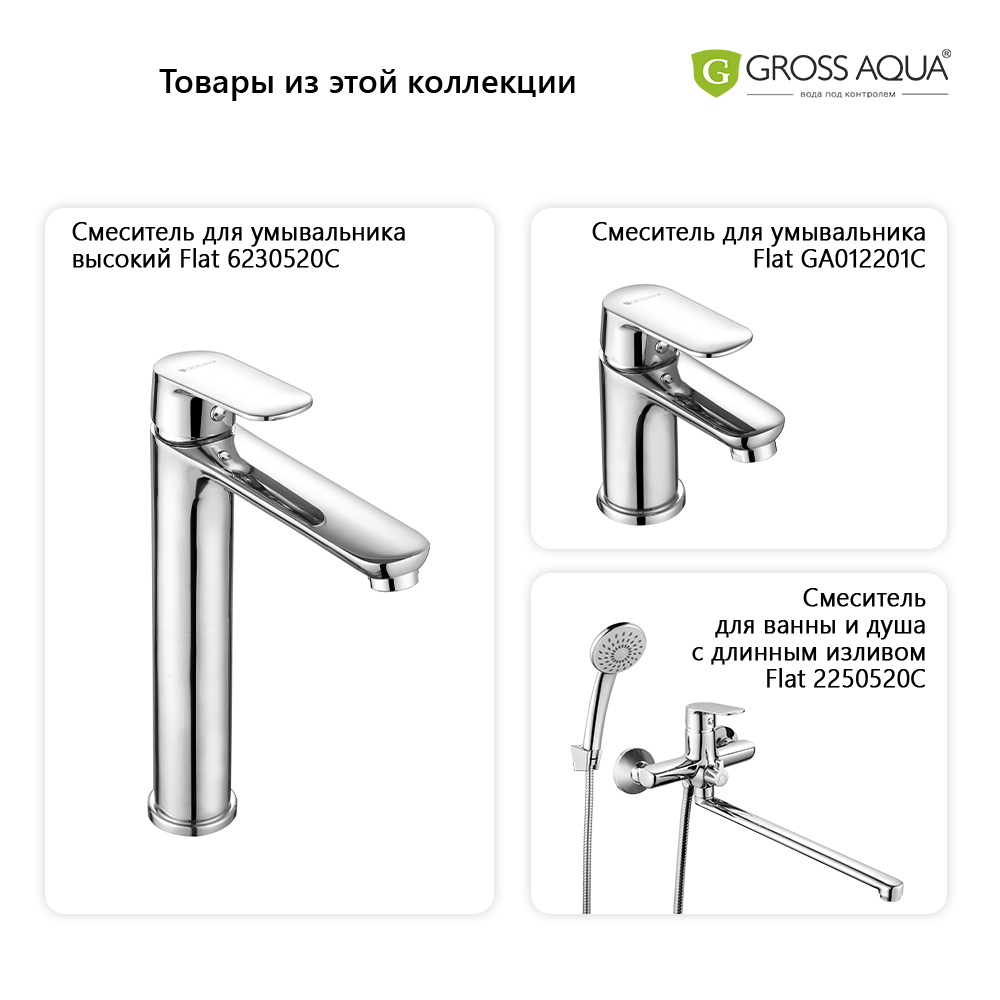 Товары из этой коллекции

G GROSS AQUA®
вода под контролем

Смеситель для умывальника высокий Flat 6230520C

Смеситель для умывальника Flat GA012201C

Смеситель для ванны и душа с длинным изливом Flat 2250520C