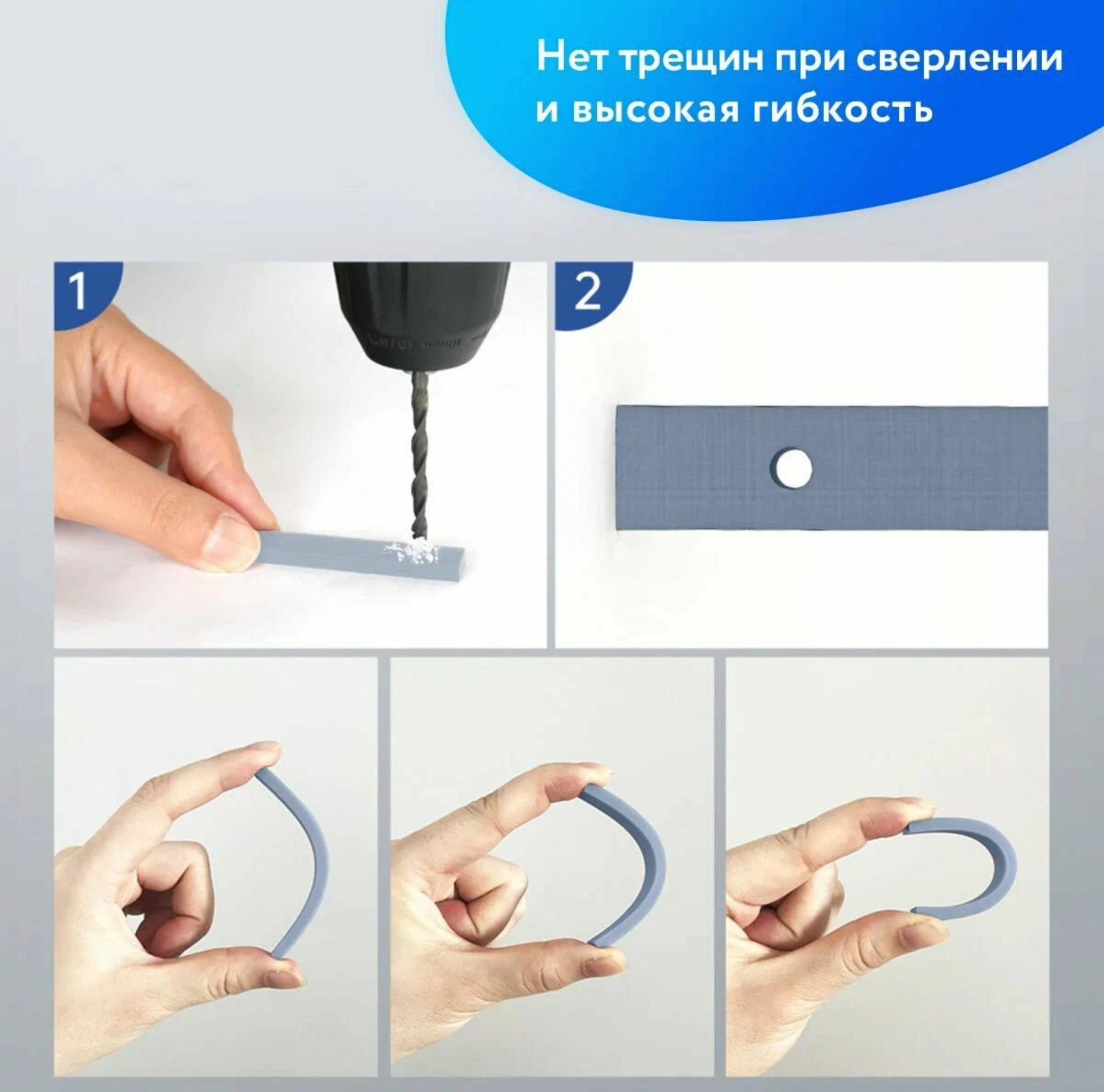 Нет трещин при сверлении и высокая гибкость

1

2