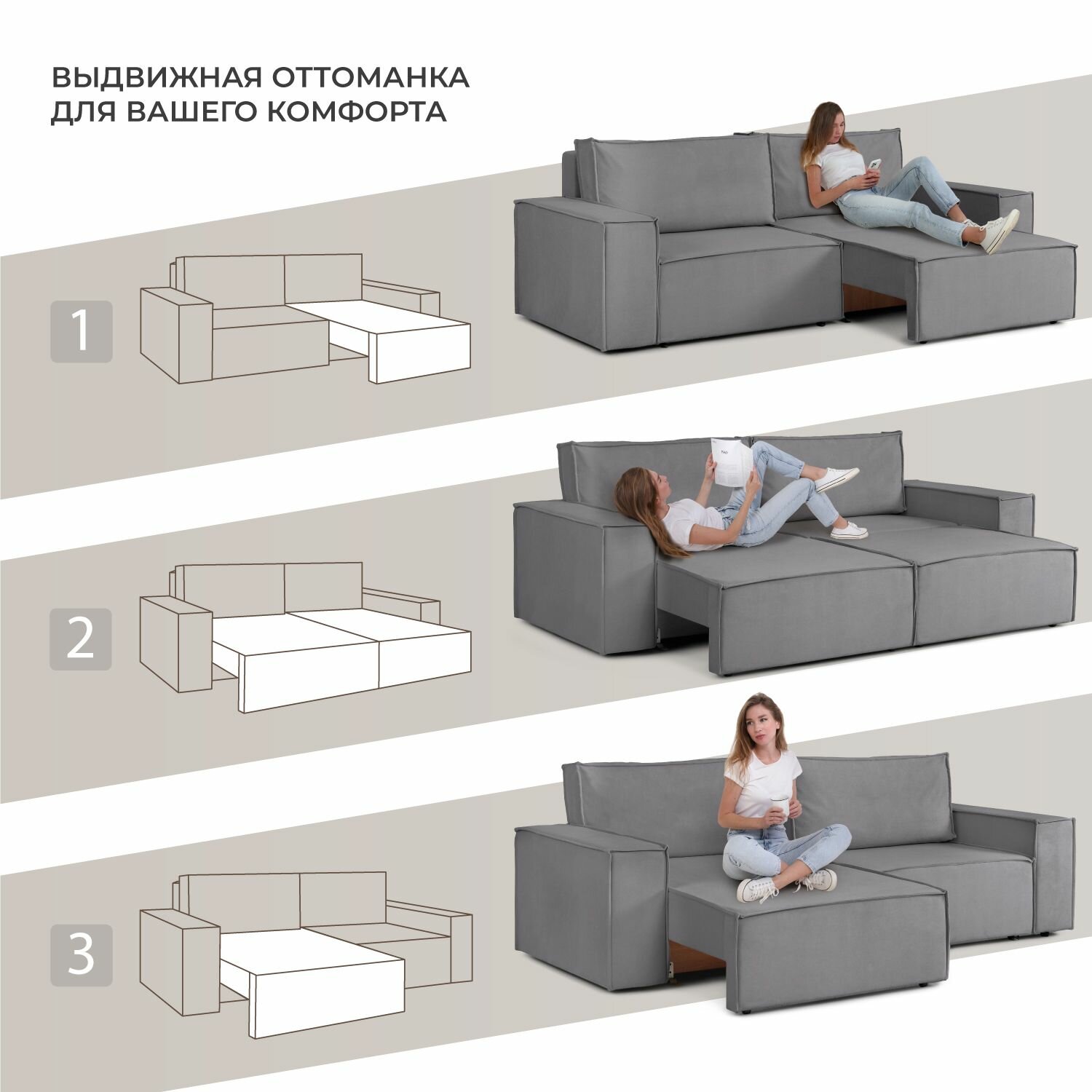 ВЫДВИЖНАЯ ОТТОМАНКА ДЛЯ ВАШЕГО КОМФОРТА

1

2

3