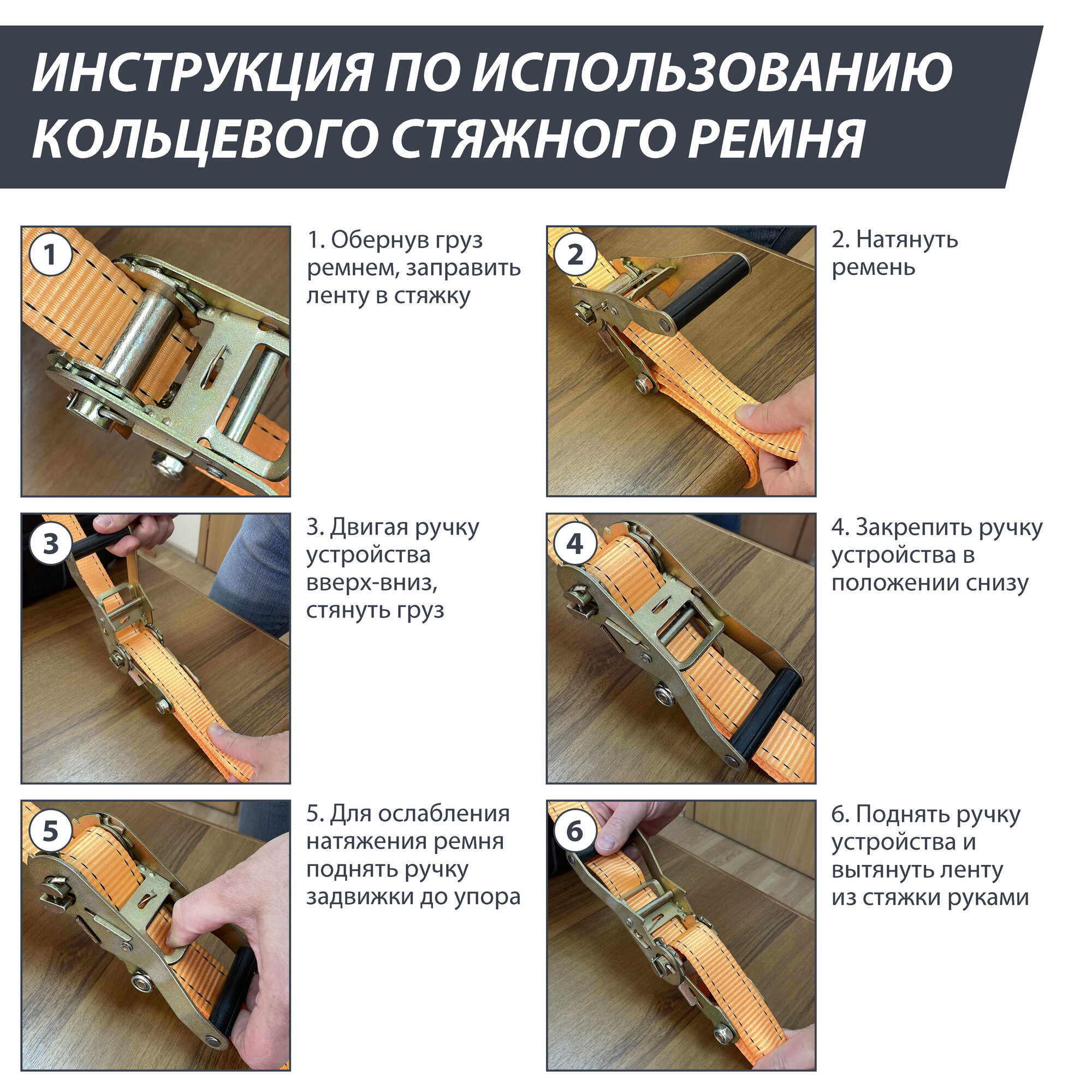 ИНСТРУКЦИЯ ПО ИСПОЛЬЗОВАНИЮ КОЛЬЦЕВОГО СТЯЖНОГО РЕМНЯ

1

1. Обернув груз ремнем, заправить ленту в стяжку

2

2. Натянуть ремень

3

3. Двигая ручку устройства вверх-вниз, стянуть груз

4

4. Закрепить ручку устройства в положении снизу

5

5. Для ослабления натяжения ремня поднять ручку задвижки до упора

6

6. Поднять ручку устройства и вытянуть ленту из стяжки руками