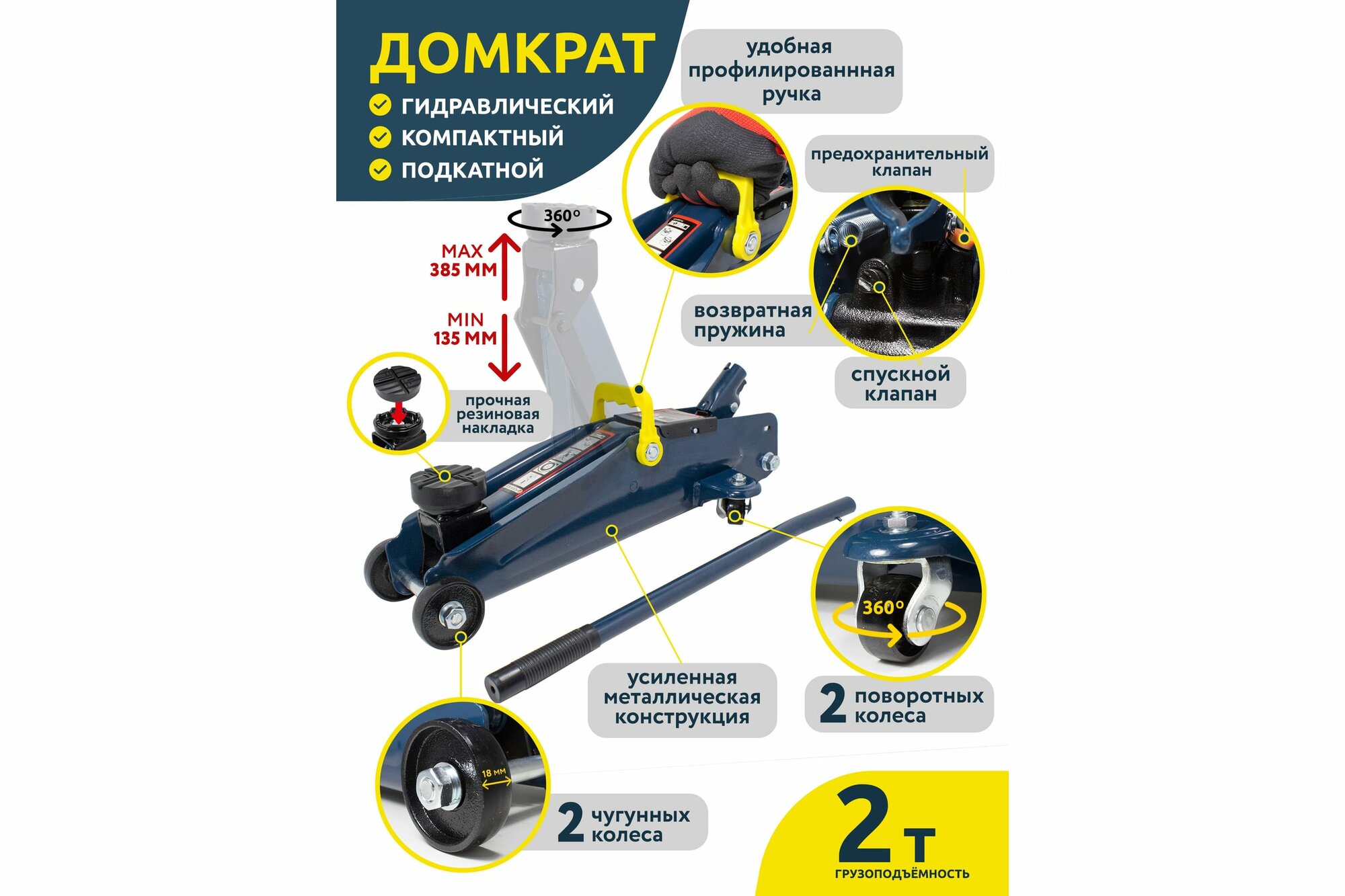 ДОМКРАТ
ГИДРАВЛИЧЕСКИЙ
КОМПАКТНЫЙ
ПОДКАТНОЙ

удобная профилированнная ручка

предохранительный клапан

360°

MAX 385 ММ

MIN 135 ММ

возвратная пружина

спускной клапан

прочная резиновая накладка

360°

усиленная металлическая конструкция

2 поворотных колеса

18 мм

2 чугунных колеса

2 т
ГРУЗОПОДЪЁМНОСТЬ