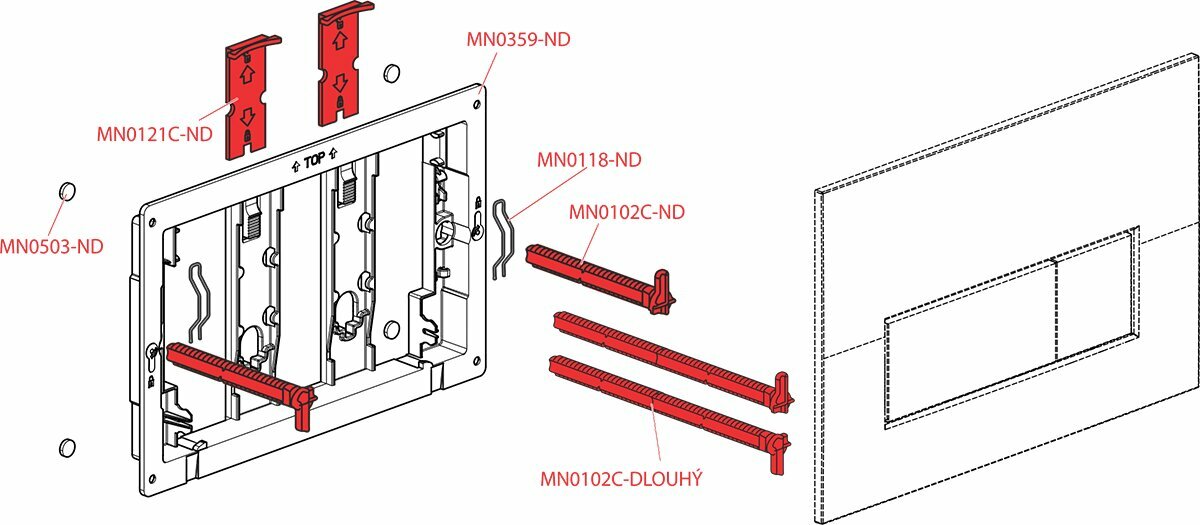 MN0359-ND

MN0121C-ND

TOP

MN0118-ND

MN0102C-ND

MN0503-ND

MN0102C-DLOUHÝ