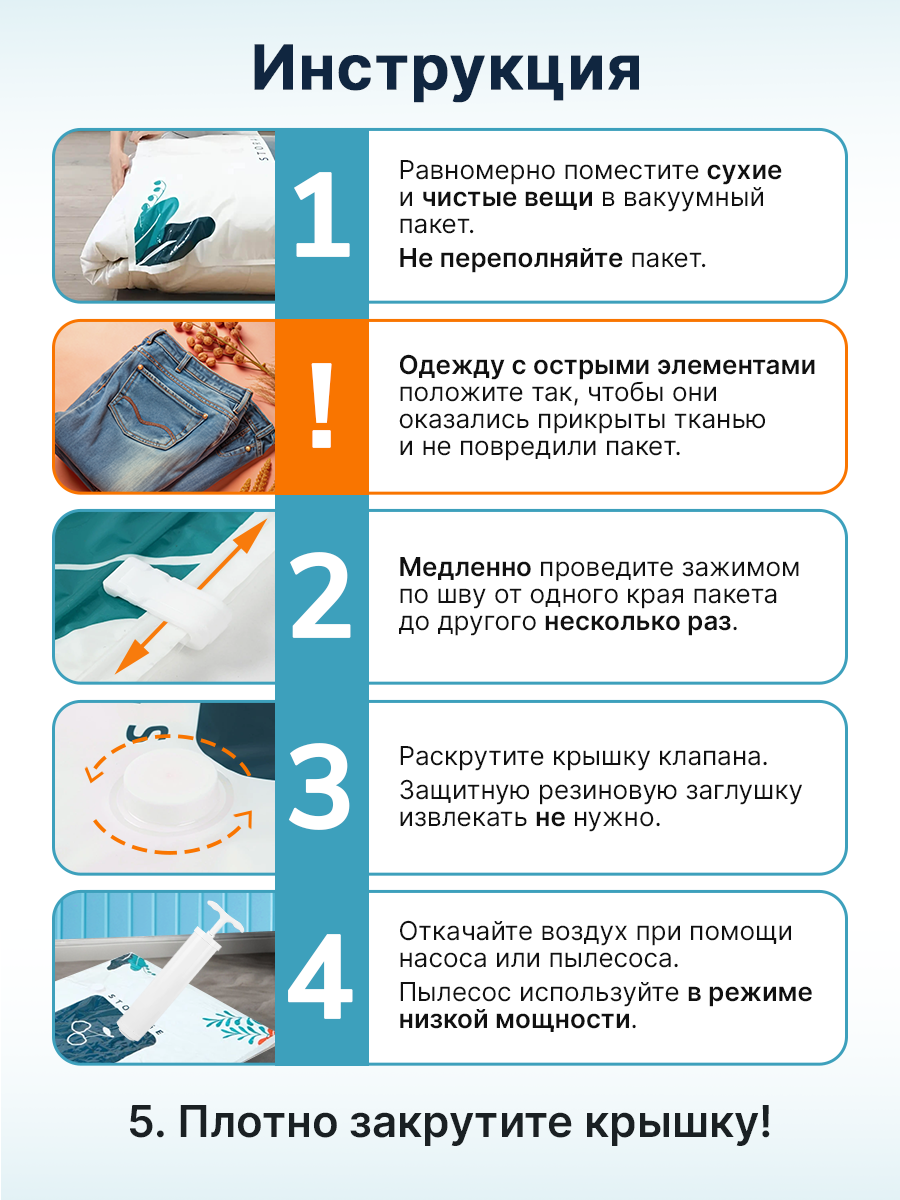 Инструкция

1

Равномерно поместите сухие и чистые вещи в вакуумный пакет.

Не переполняйте пакет.

!

Одежду с острыми элементами положите так, чтобы они оказались прикрыты тканью и не повредили пакет.

2

Медленно проведите зажимом по шву от одного края пакета до другого несколько раз.

3

Раскрутите крышку клапана.

Защитную резиновую заглушку извлекать не нужно.

4

Откачайте воздух при помощи насоса или пылесоса.

Пылесос используйте в режиме низкой мощности.

5. Плотно закрутите крышку!