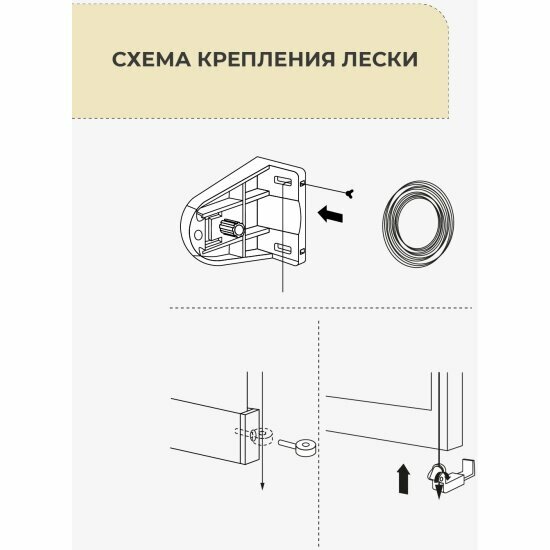 СХЕМА КРЕПЛЕНИЯ ЛЕСКИ