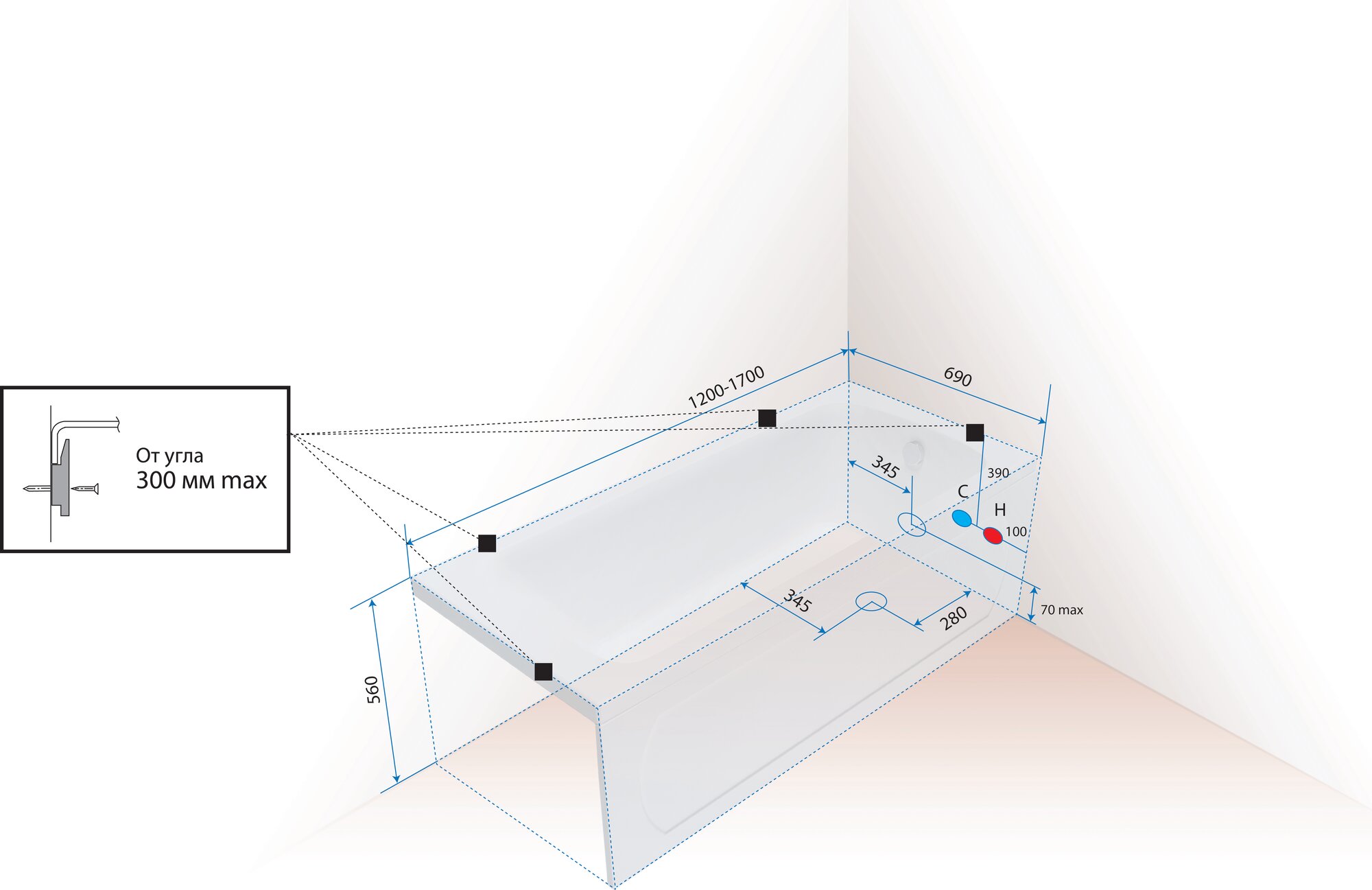 От угла
300 мм max

1200-1700

690

345

390

C

H

100

345

280

70 max

560