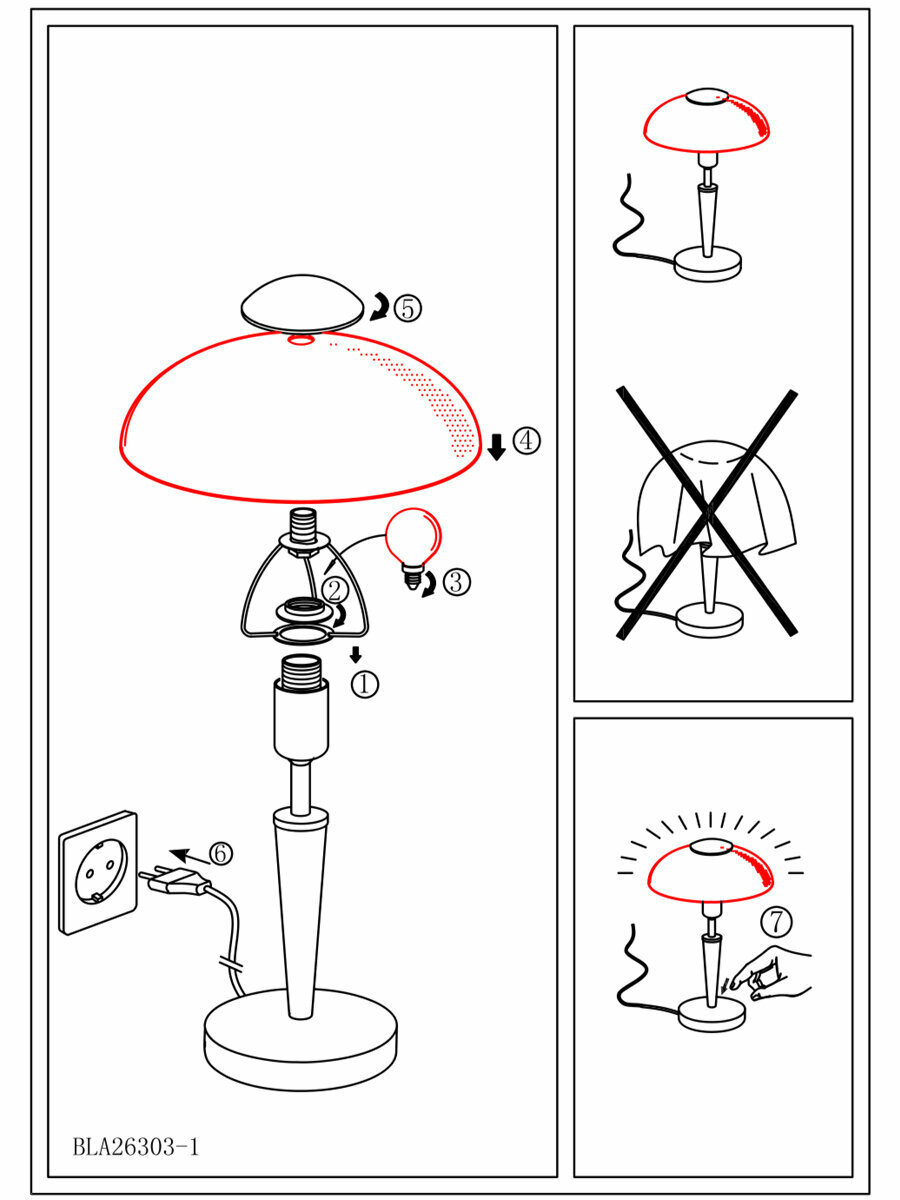 ⑤
④
③
②
①
⑥
BLA26303-1
⑦