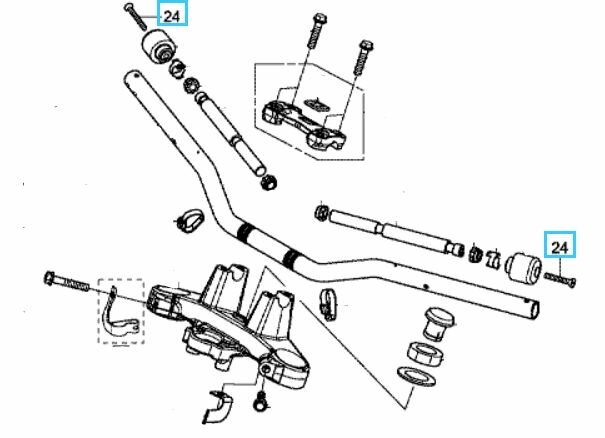 24

24