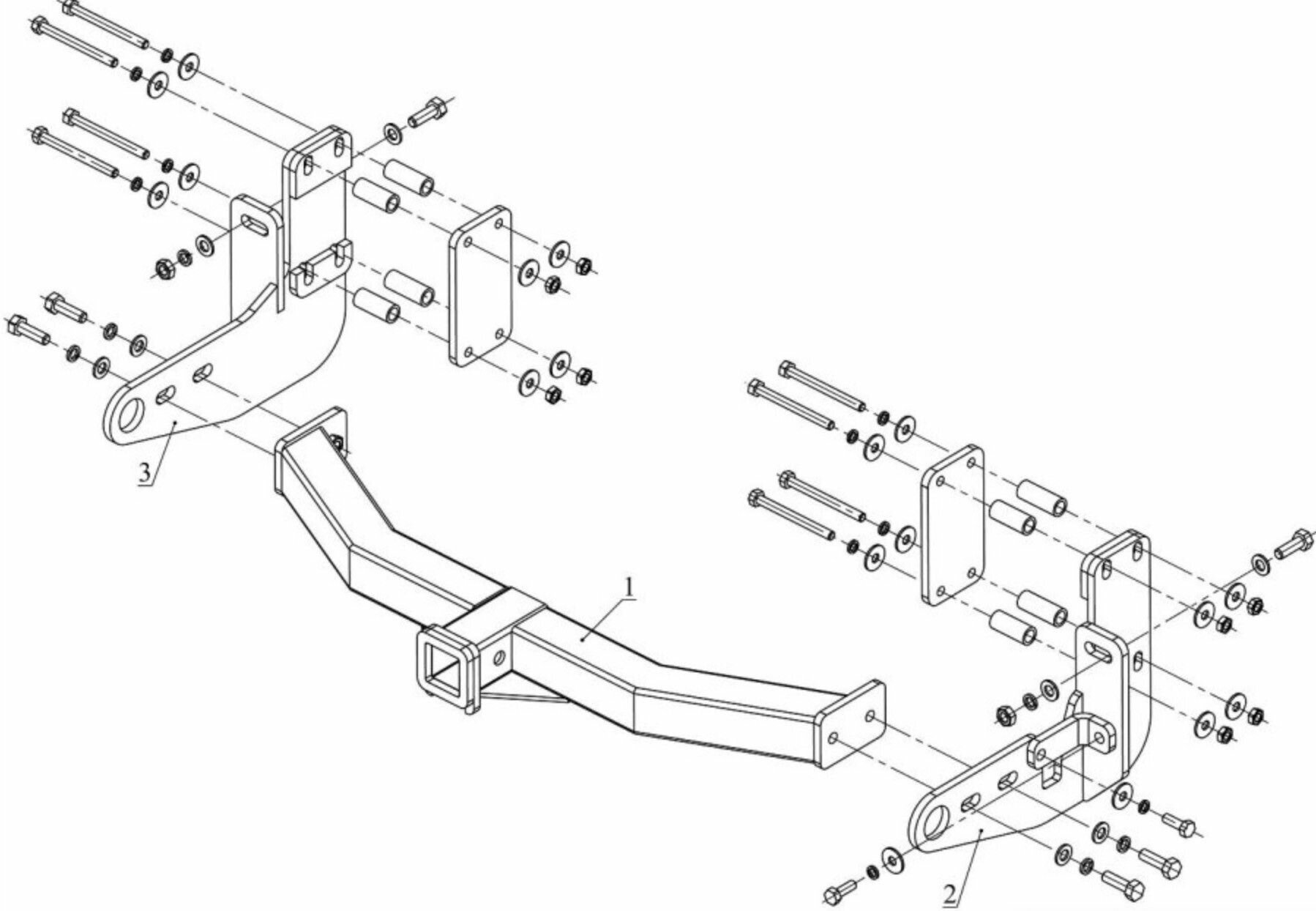 3

1

2