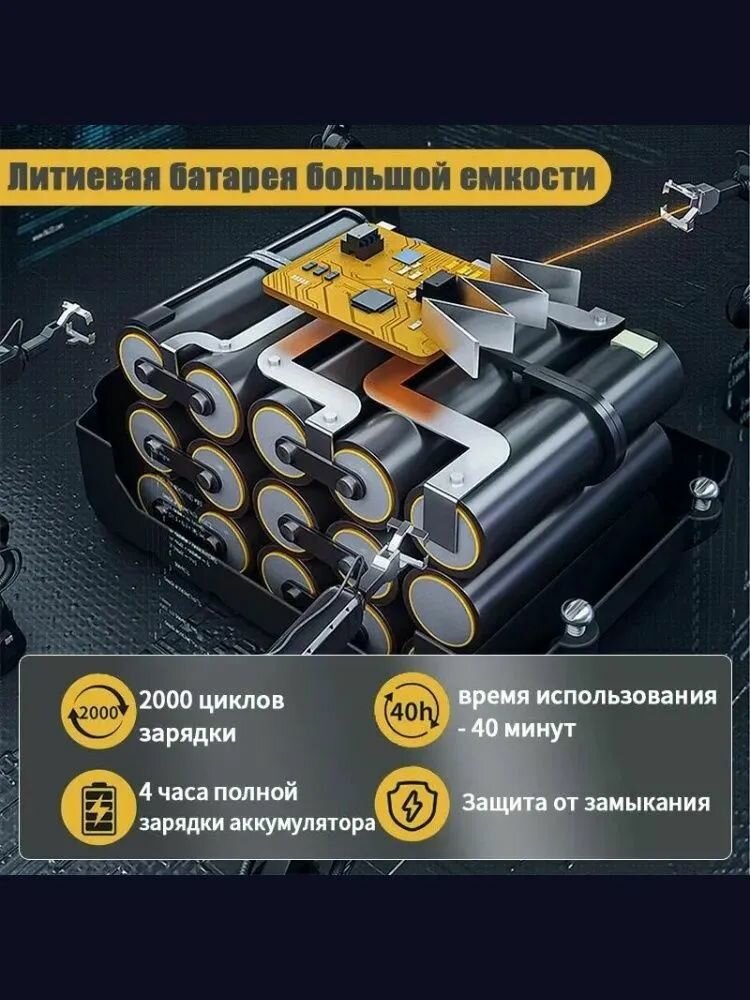 Литиевая батарея большой емкости

2000

2000 циклов зарядки

40h

время использования - 40 минут

4 часа полной зарядки аккумулятора

Защита от замыкания