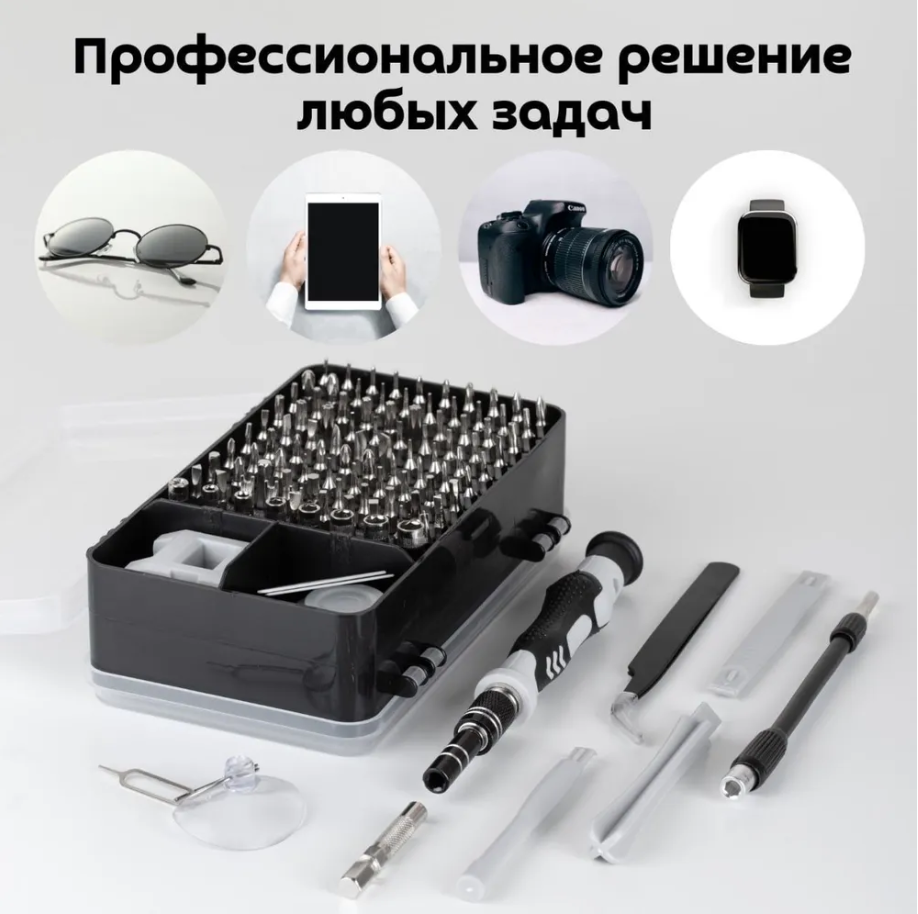 Профессиональное решение любых задач

Canon