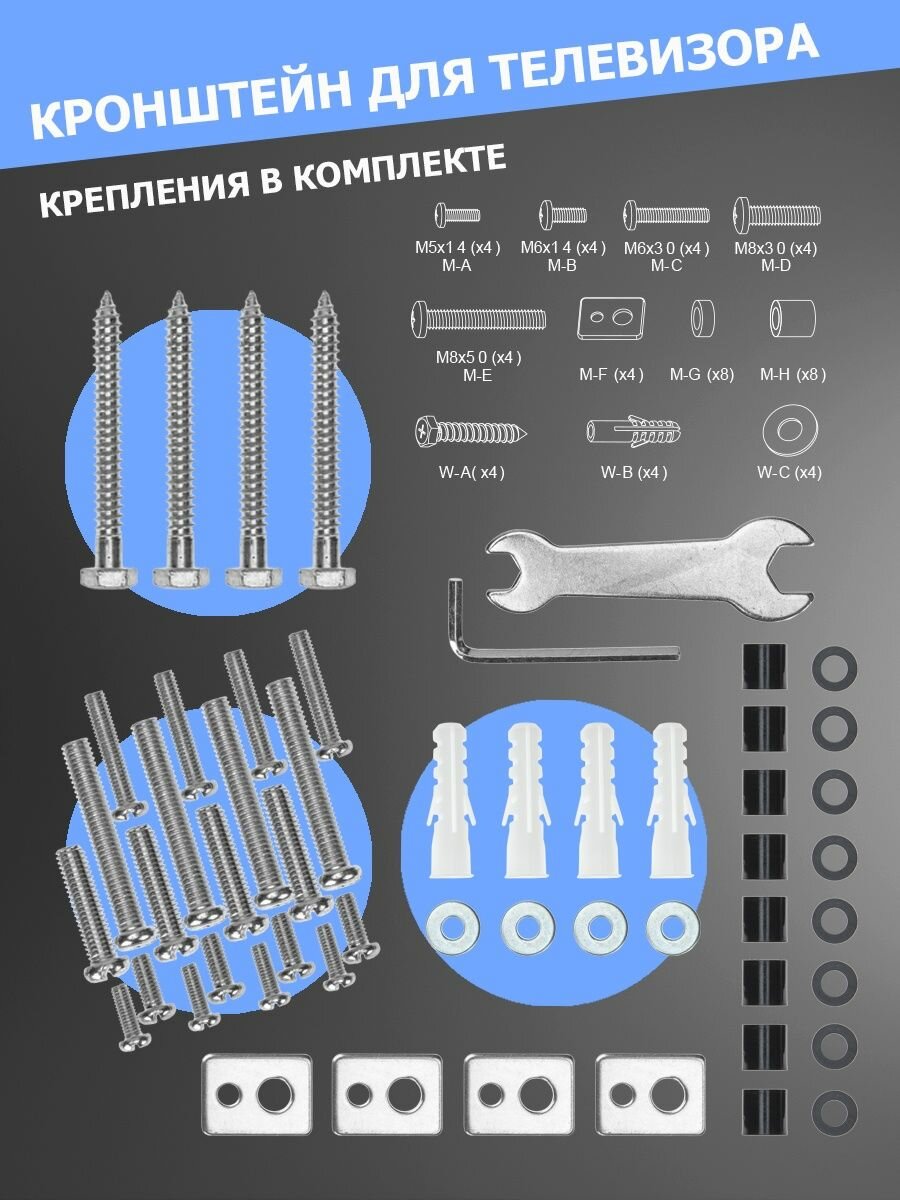 КРОНШТЕЙН ДЛЯ ТЕЛЕВИЗОРА

КРЕПЛЕНИЯ В КОМПЛЕКТЕ

M5x1 4 (x4 )
M-A

M6x1 4 (x4 )
M-B

M6x3 0 (x4 )
M-C

M8x3 0 (x4)
M-D

M8x5 0 (x4 )
M-E

M-F (x4 )

M-G (x8)

M-H (x8 )

W-A( x4 )

W-B (x4 )

W-C (x4)