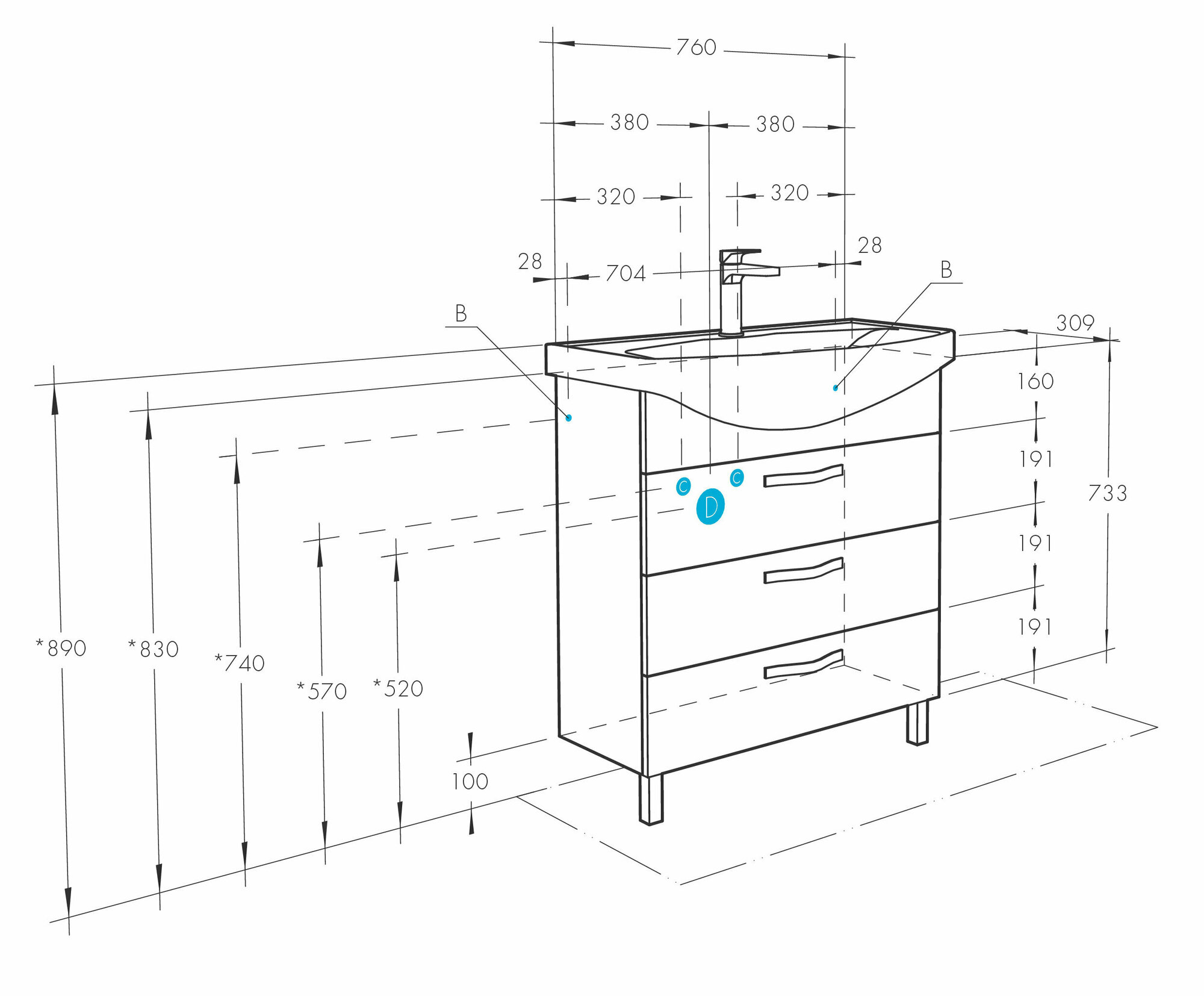 760

380
380

320
320

28
704
28

B
B

309

160

191

191

191

733

C
C
D

*890
*830
*740
*570
*520

100