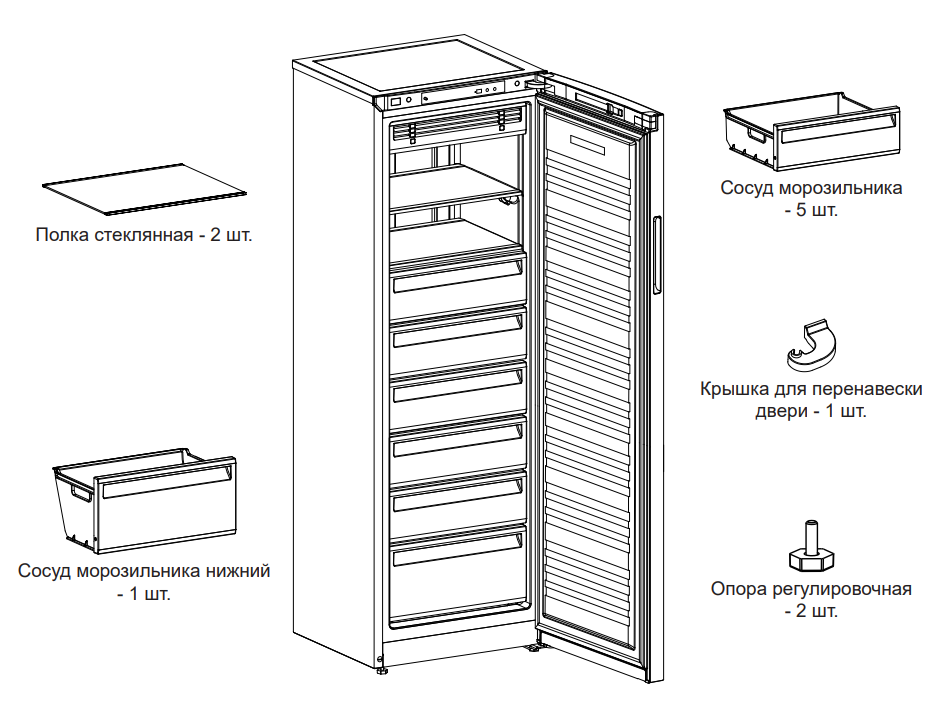 Полка стеклянная - 2 шт.

Сосуд морозильника нижний - 1 шт.

Сосуд морозильника - 5 шт.

Крышка для перенавески двери - 1 шт.

Опора регулировочная - 2 шт.